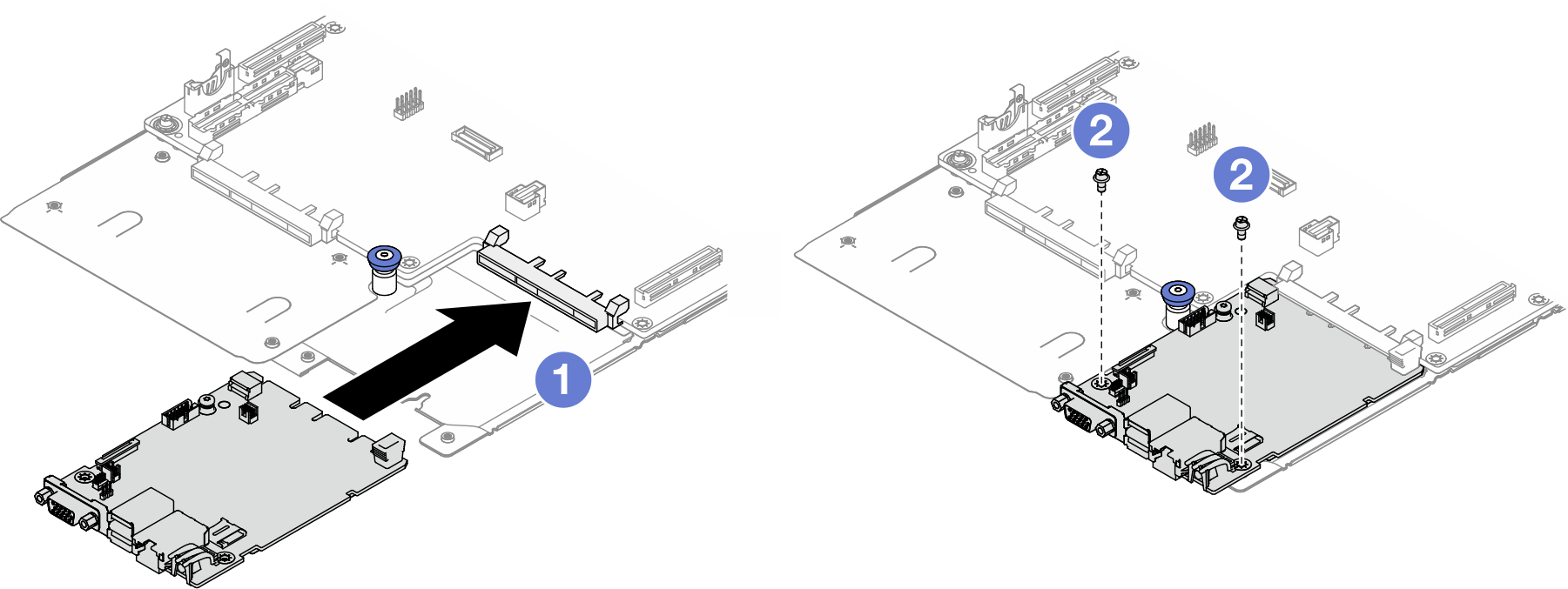 1

2

2