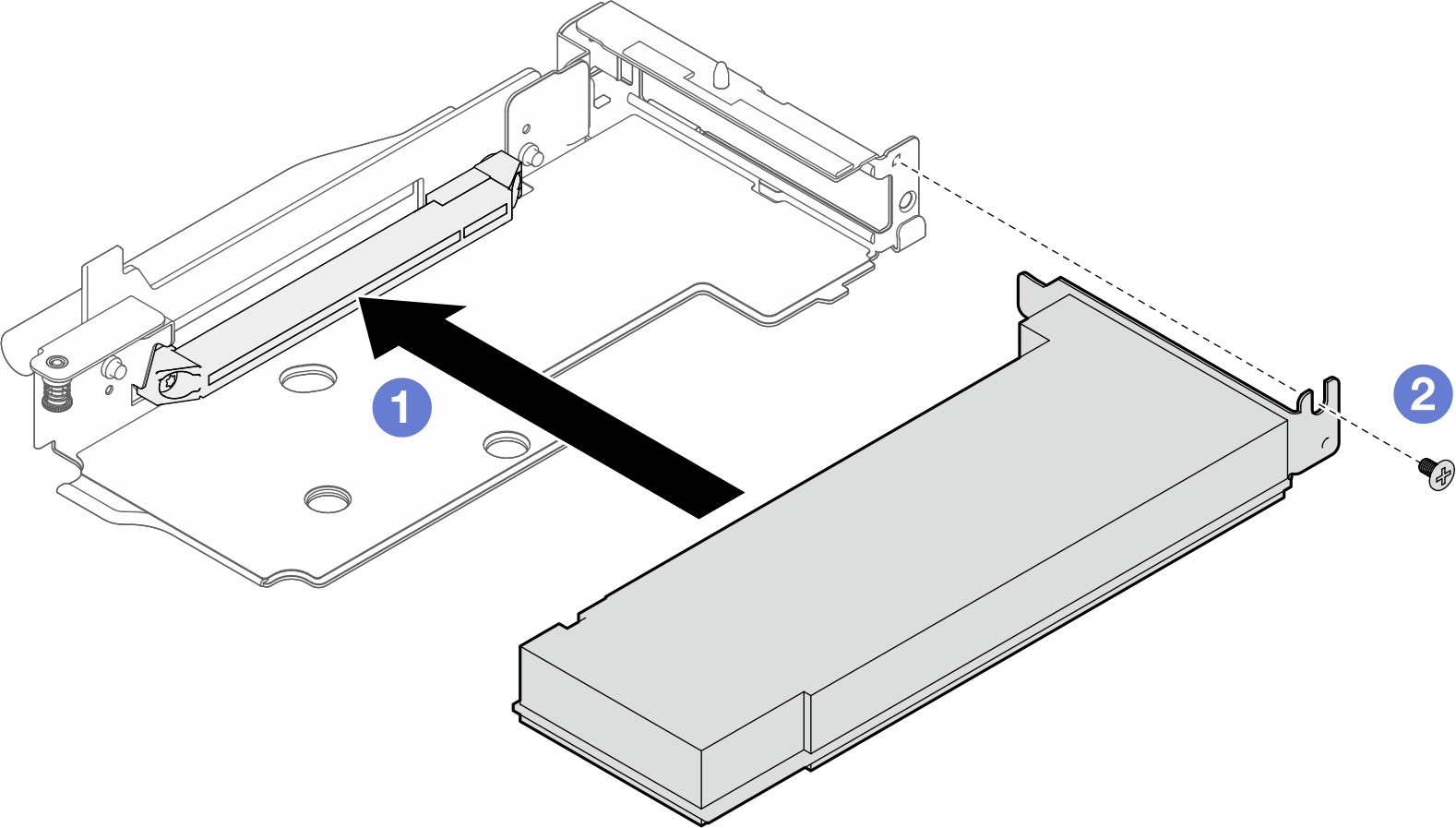 1
2