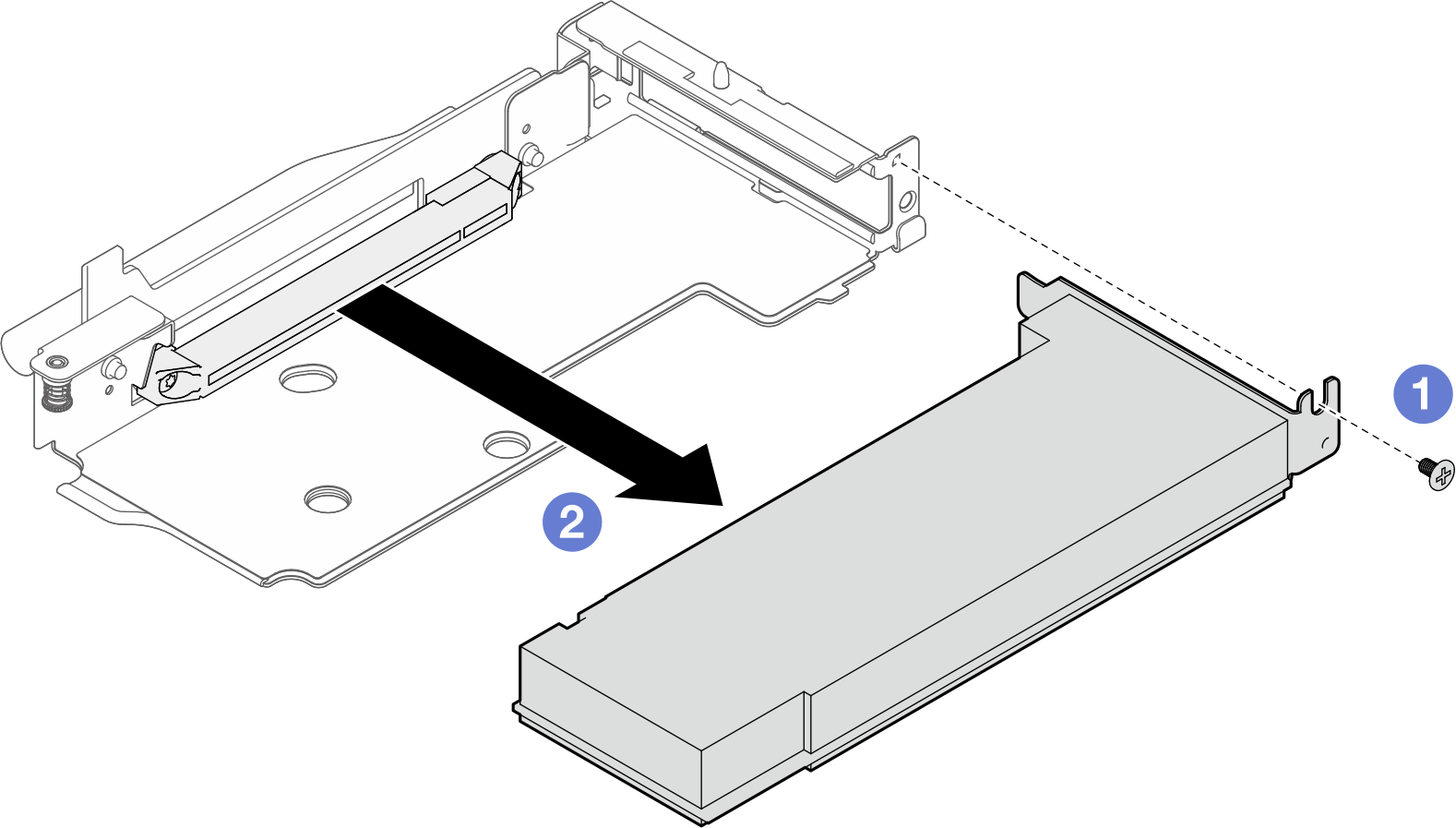 1
2