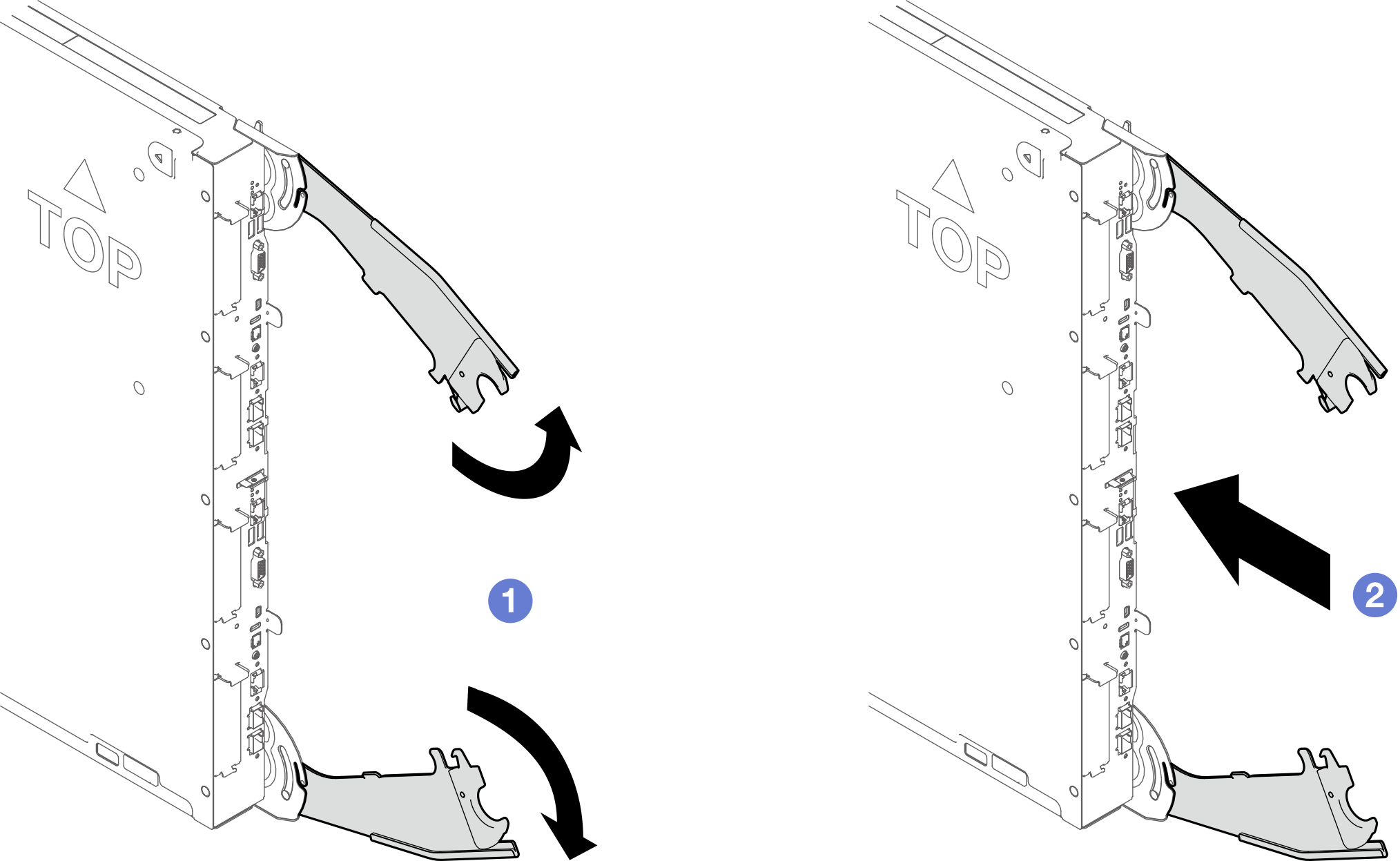 TOP

1

TOP

2