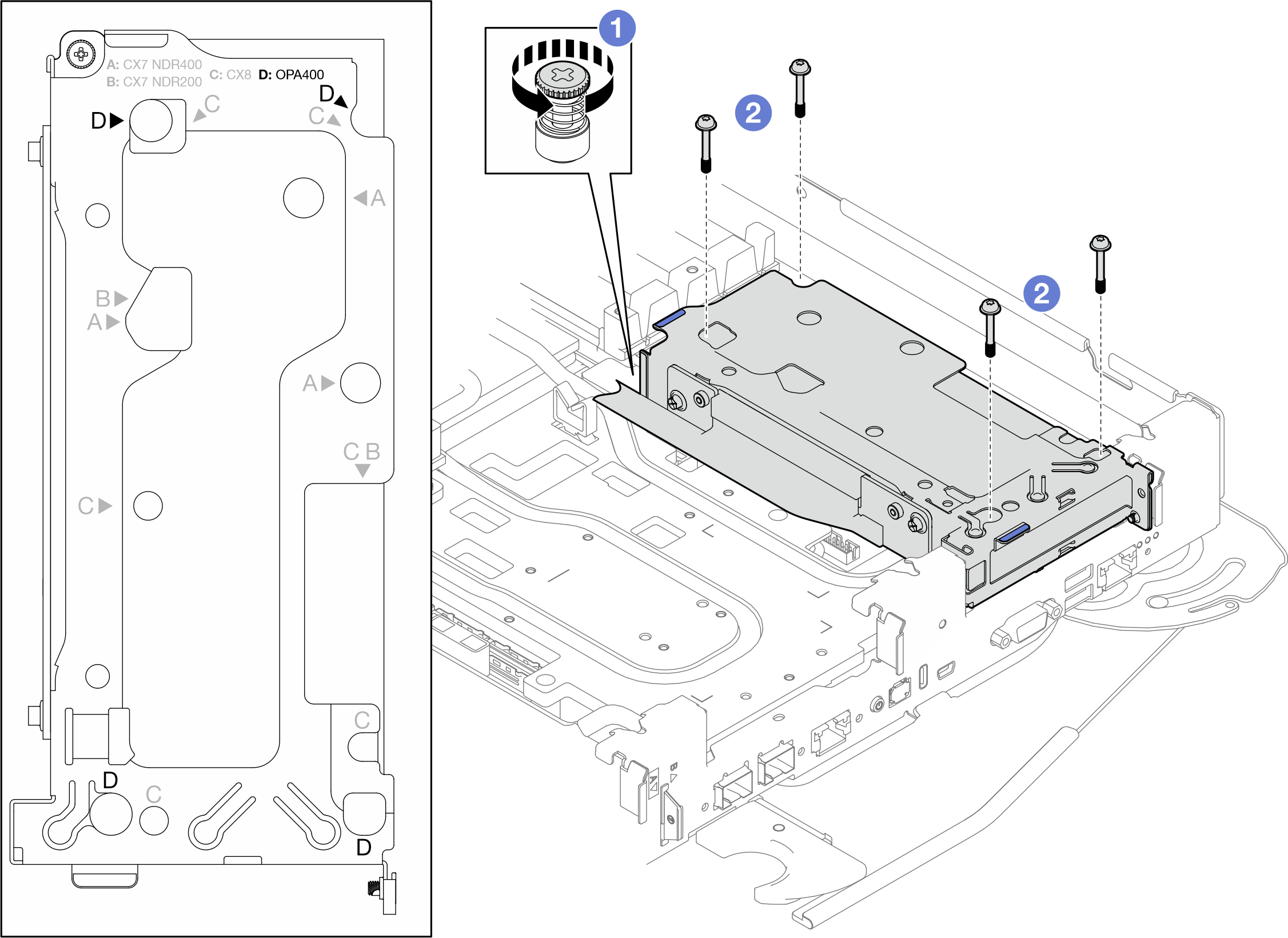 A: CX7 NDR400
B: CX7 NDR200
C: CX8
D: OPA400

D
C
D
C
A
B
A
A
C B
C
C
D
C
D

1
2
2