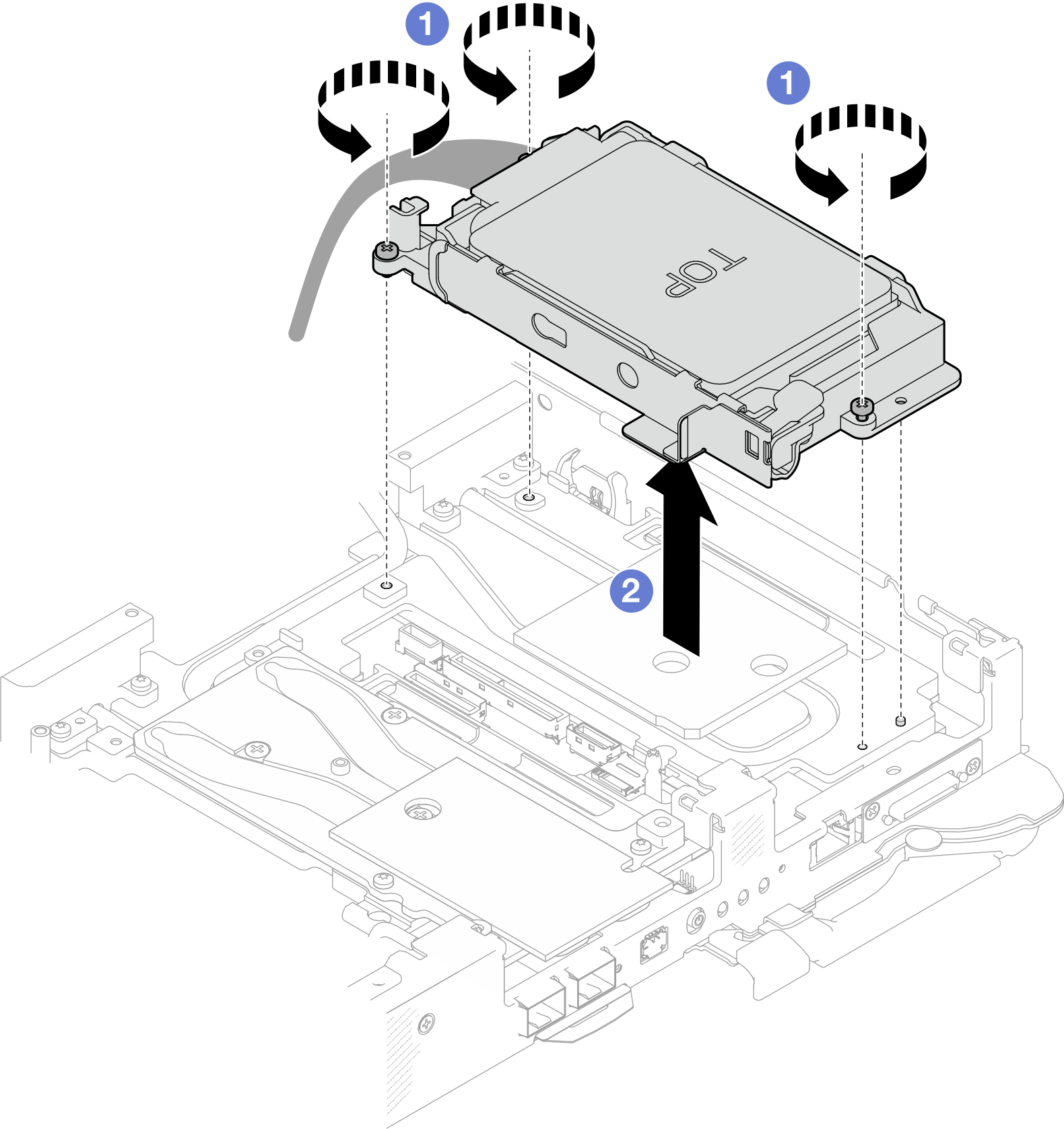 1
1
TOP
2