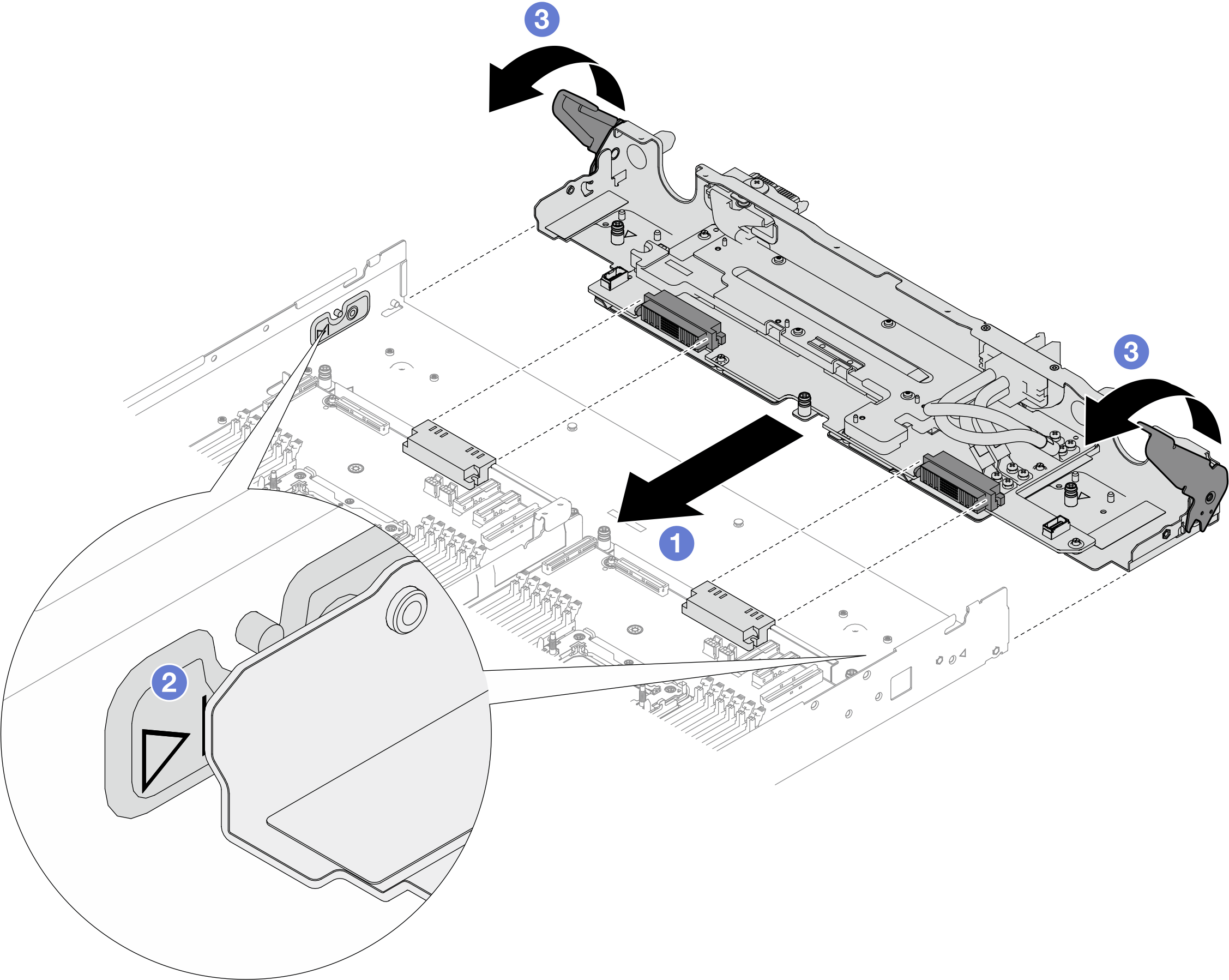 3
3
1
2