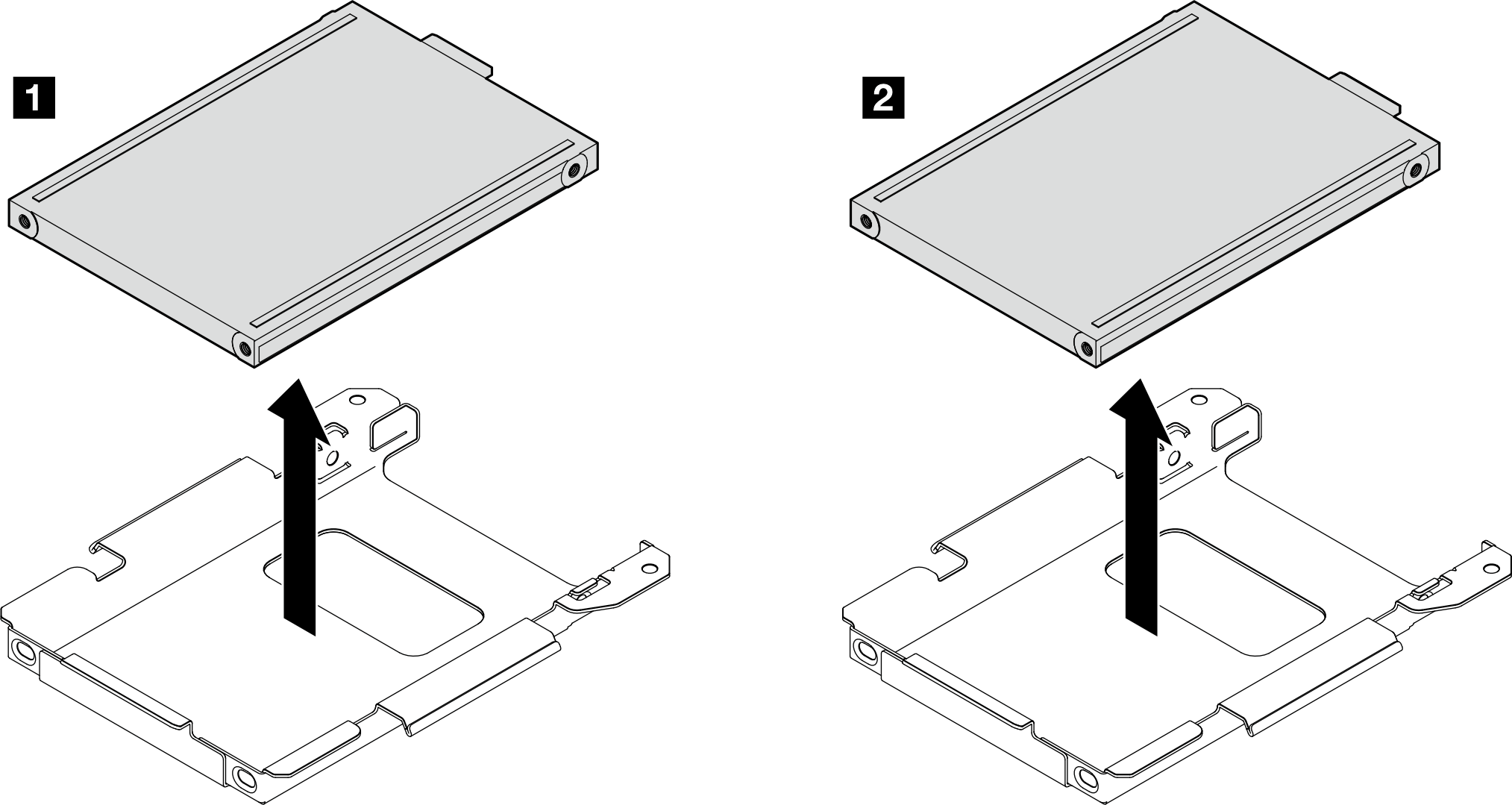 1

2