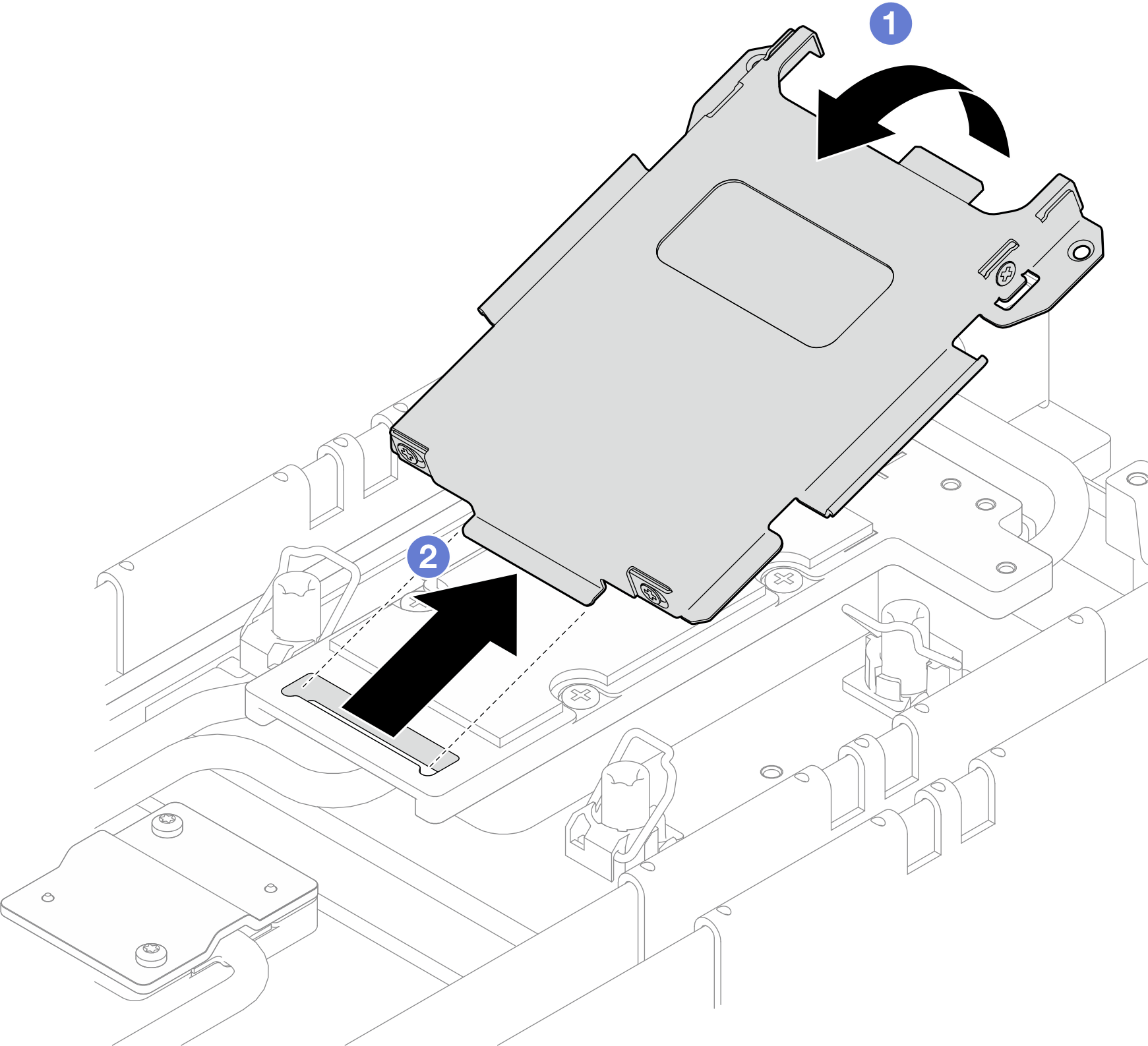 1
2