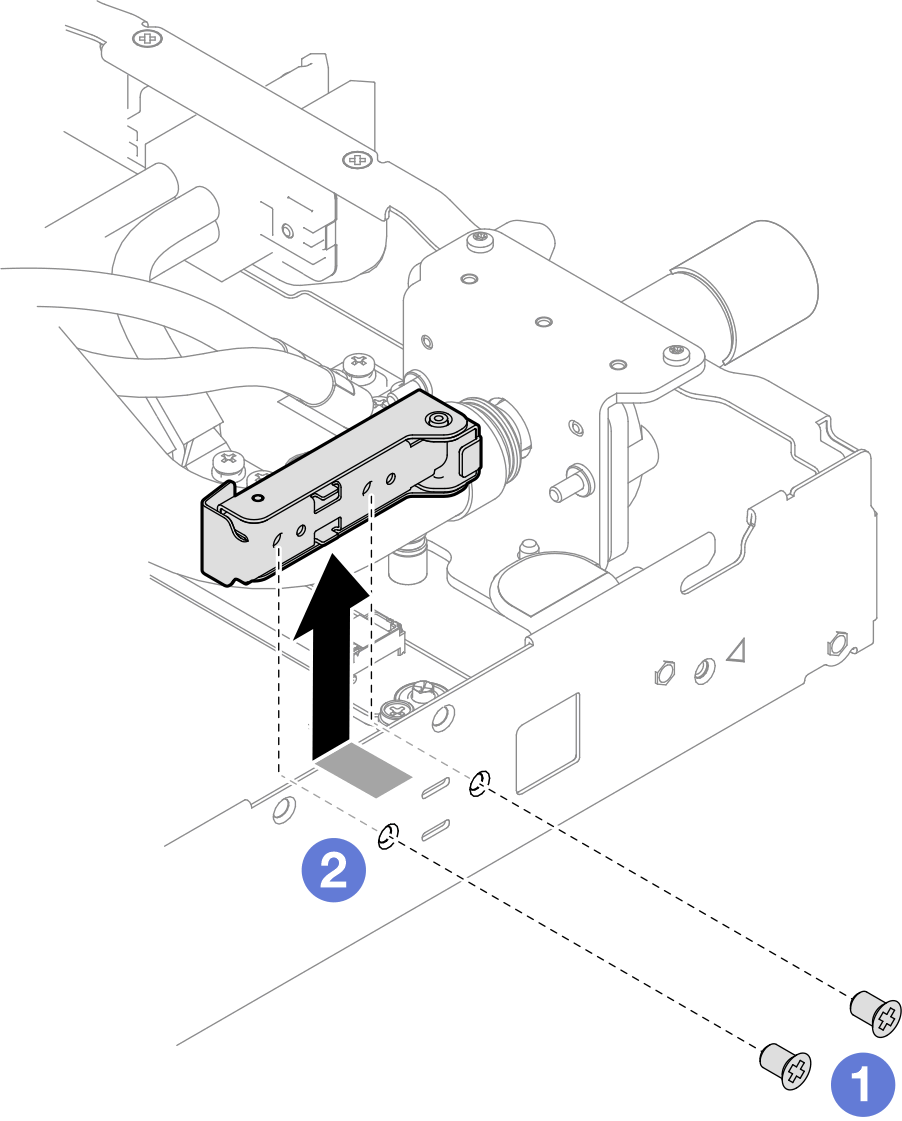 2

1