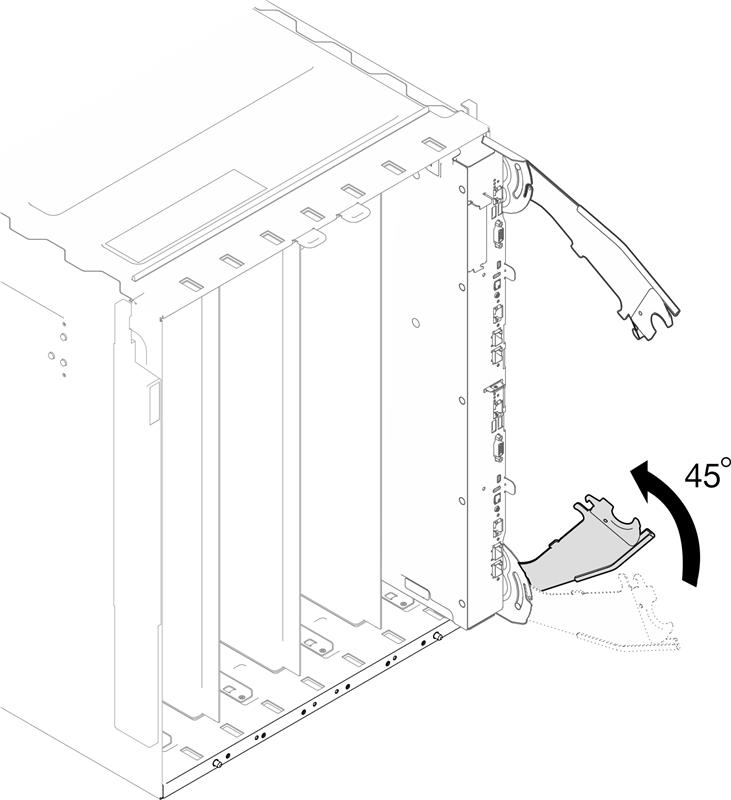 45°