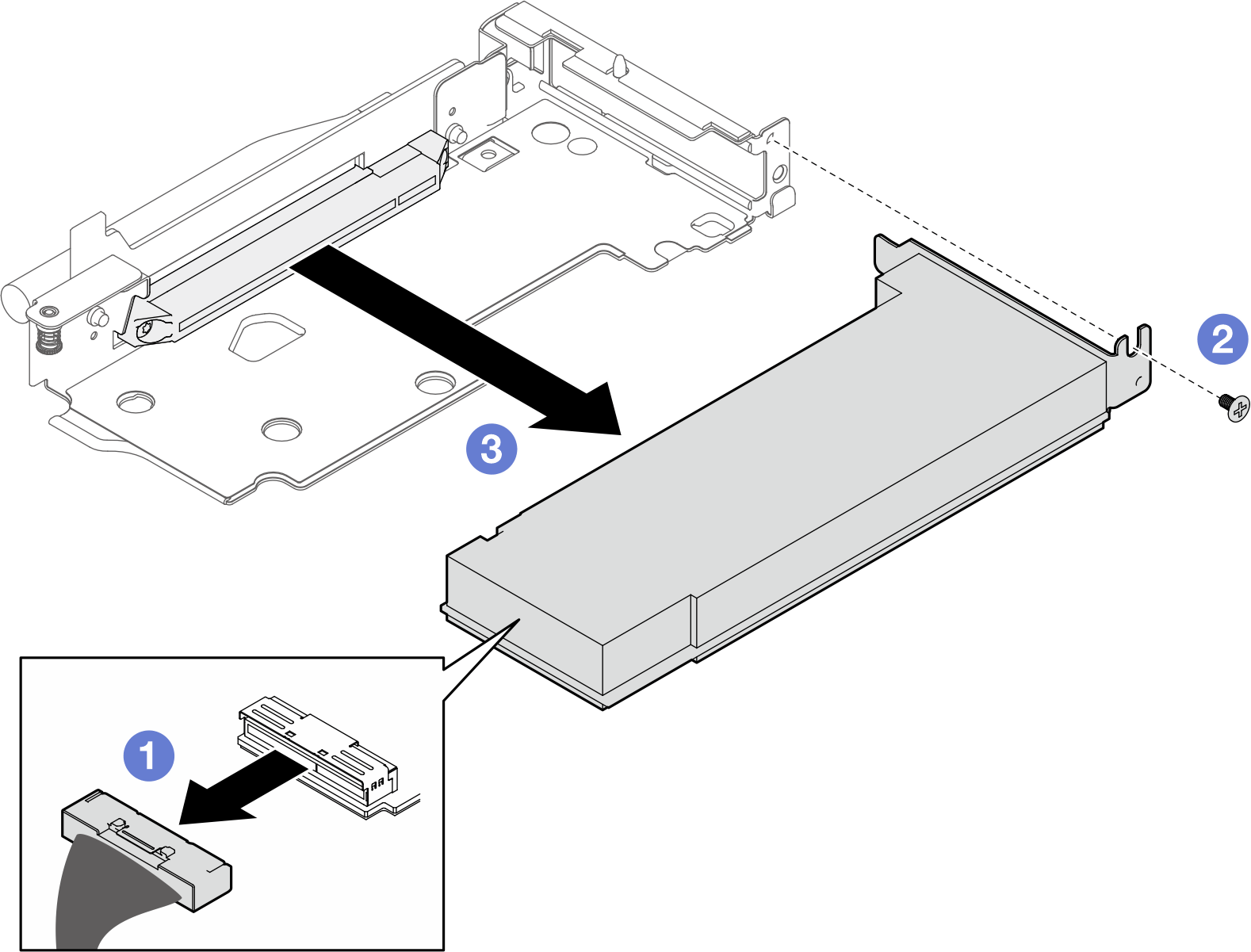 2
3
1