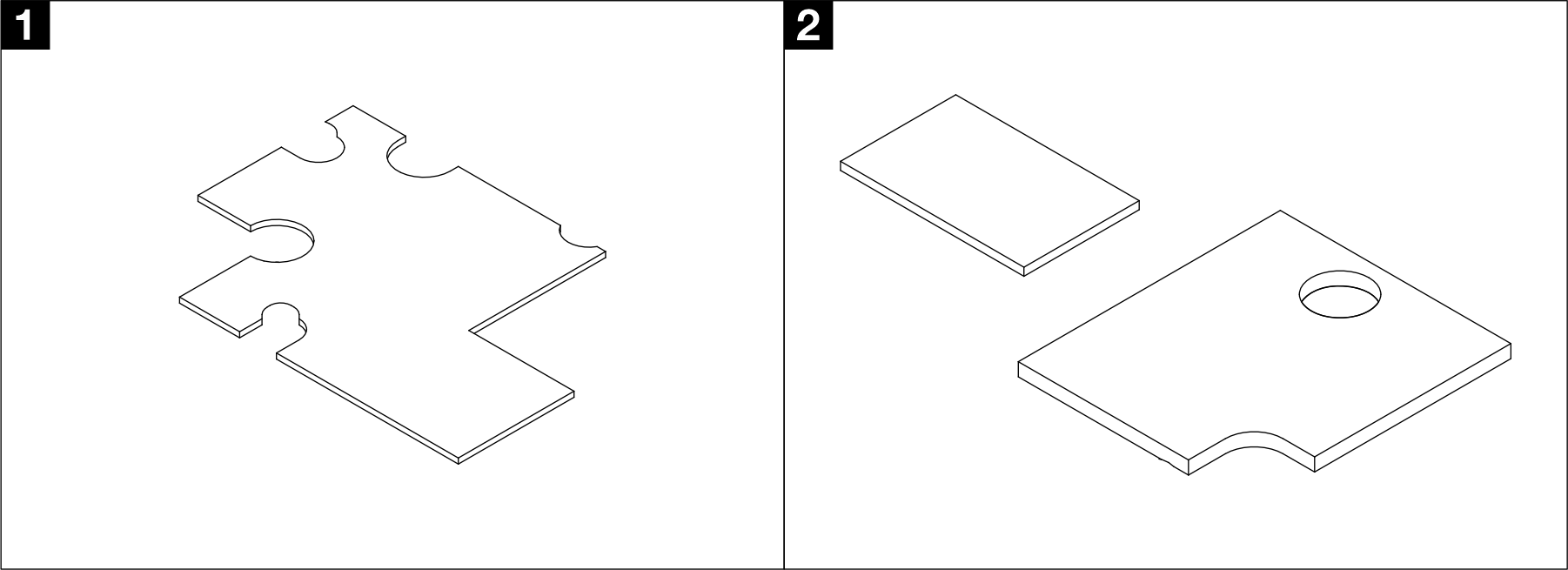 1

2