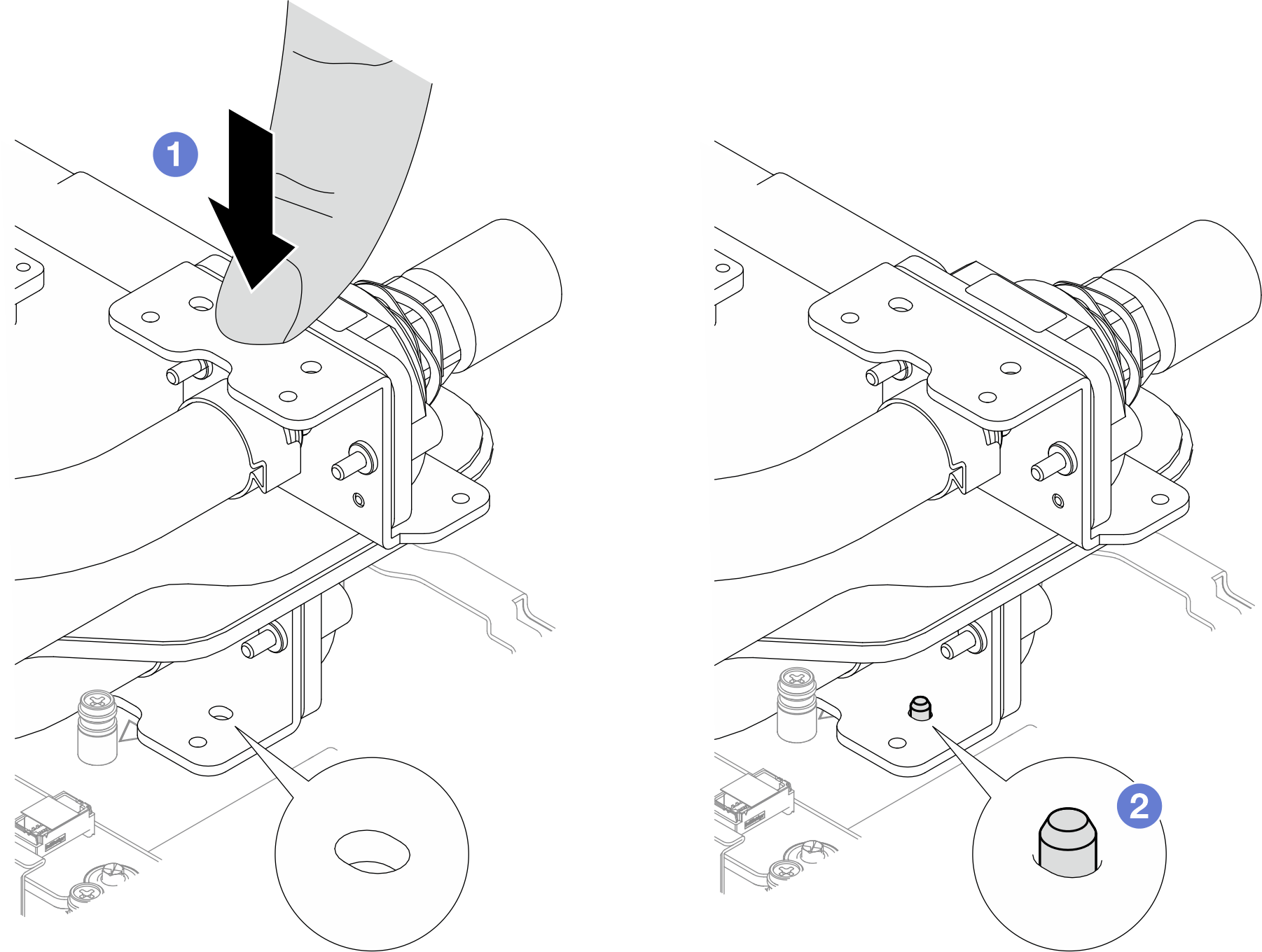 1

2