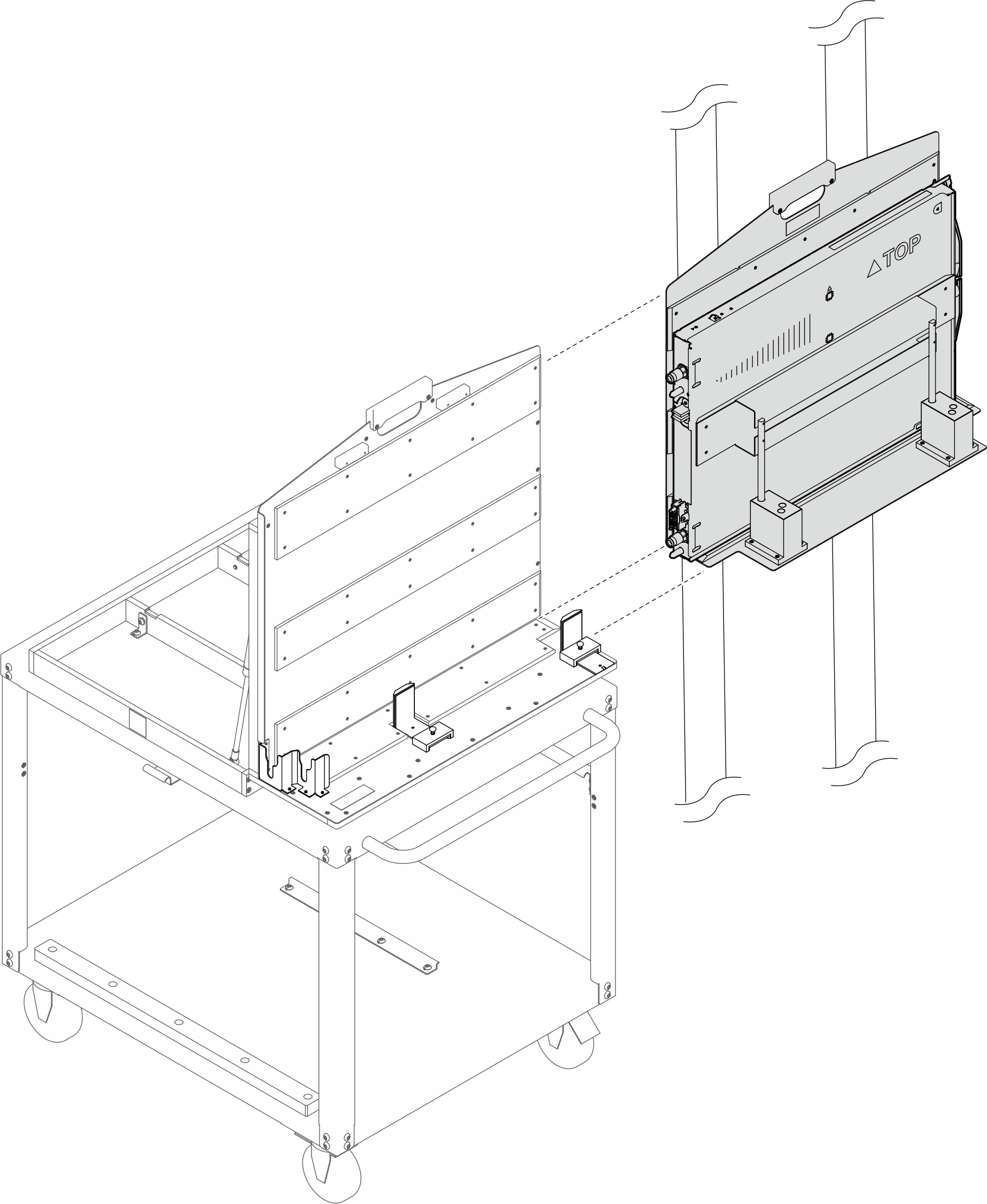 TOP