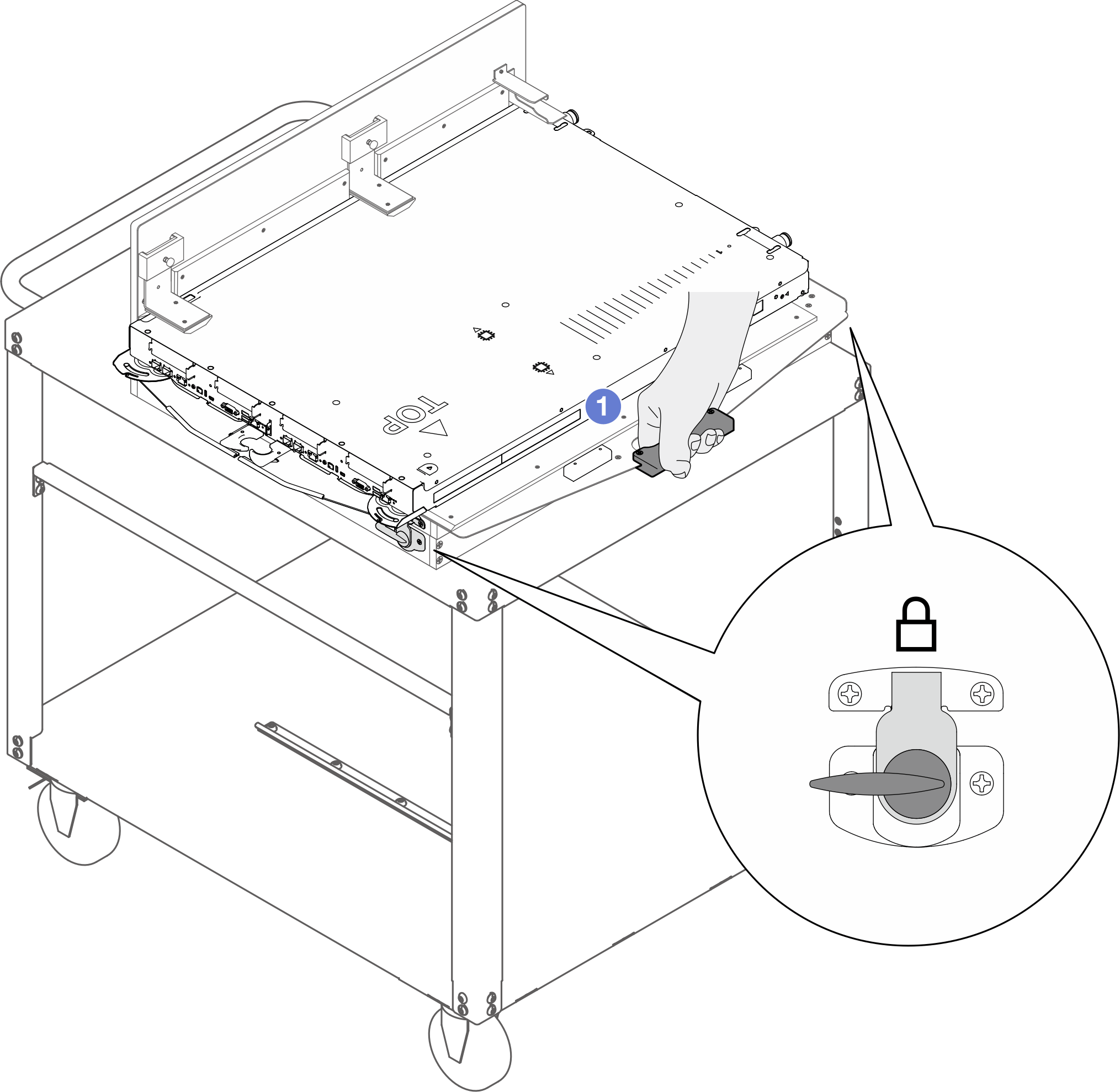 TOP

1