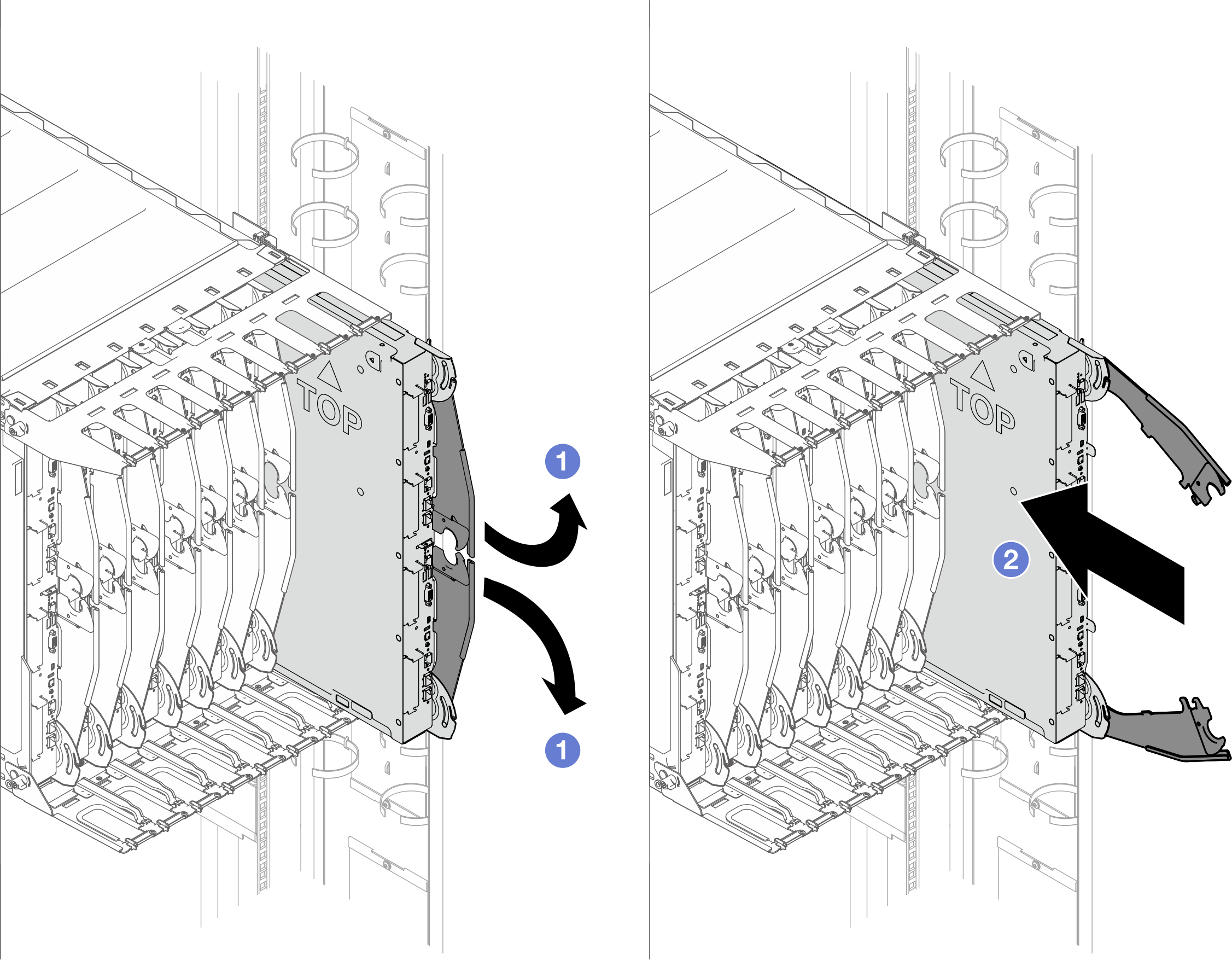 TOP
1
1
TOP
2