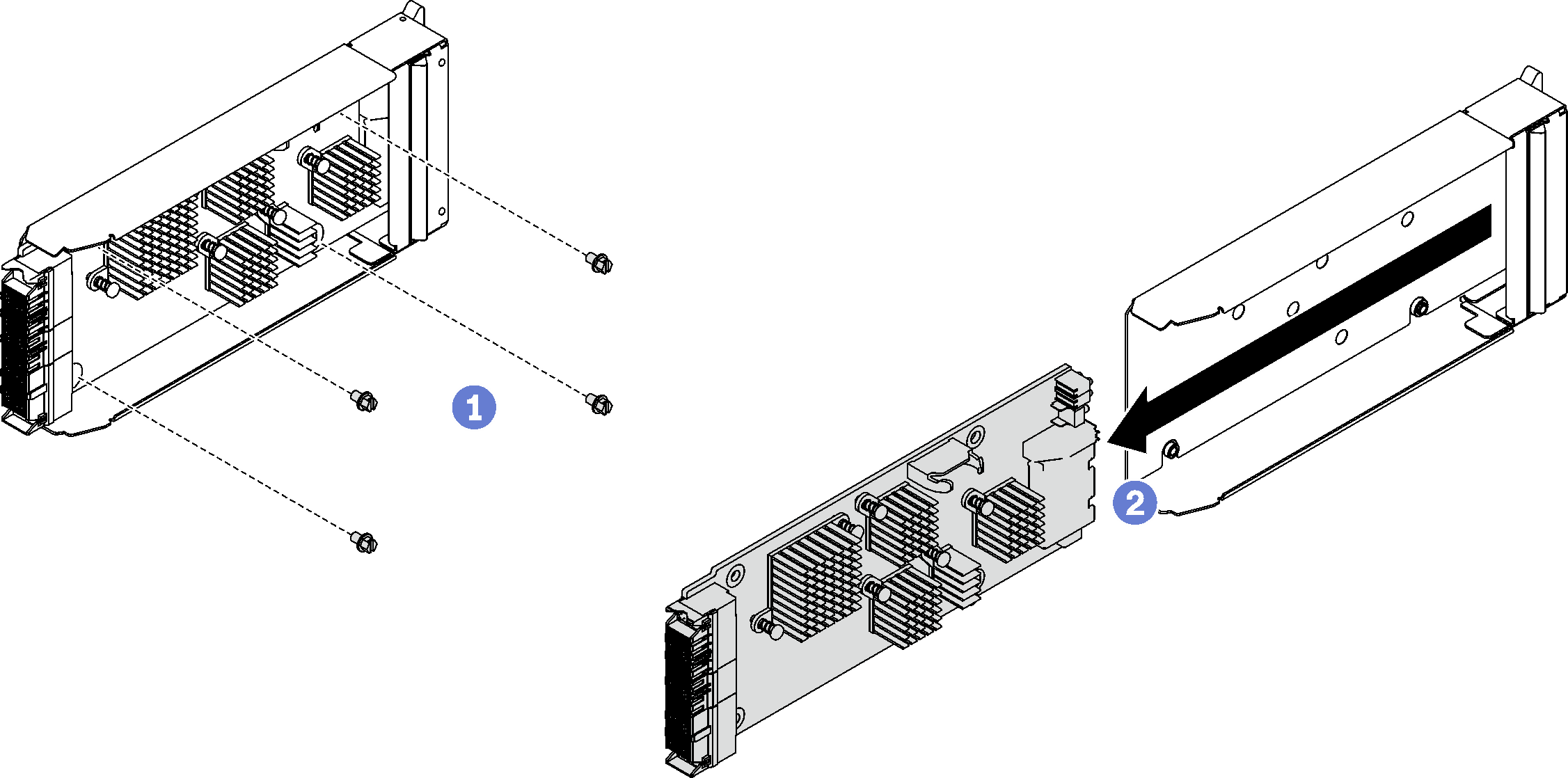 1

2