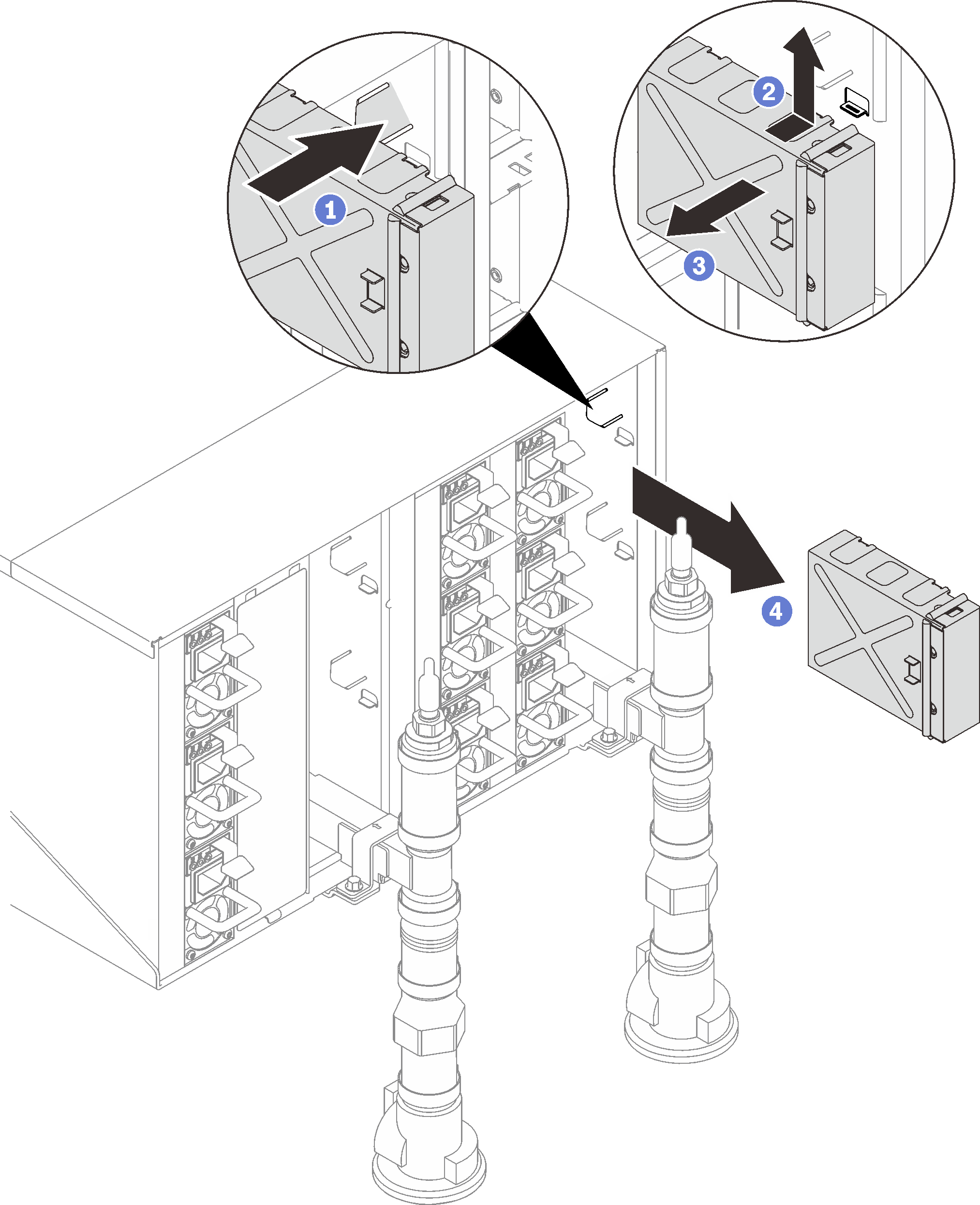 1
2
3
4