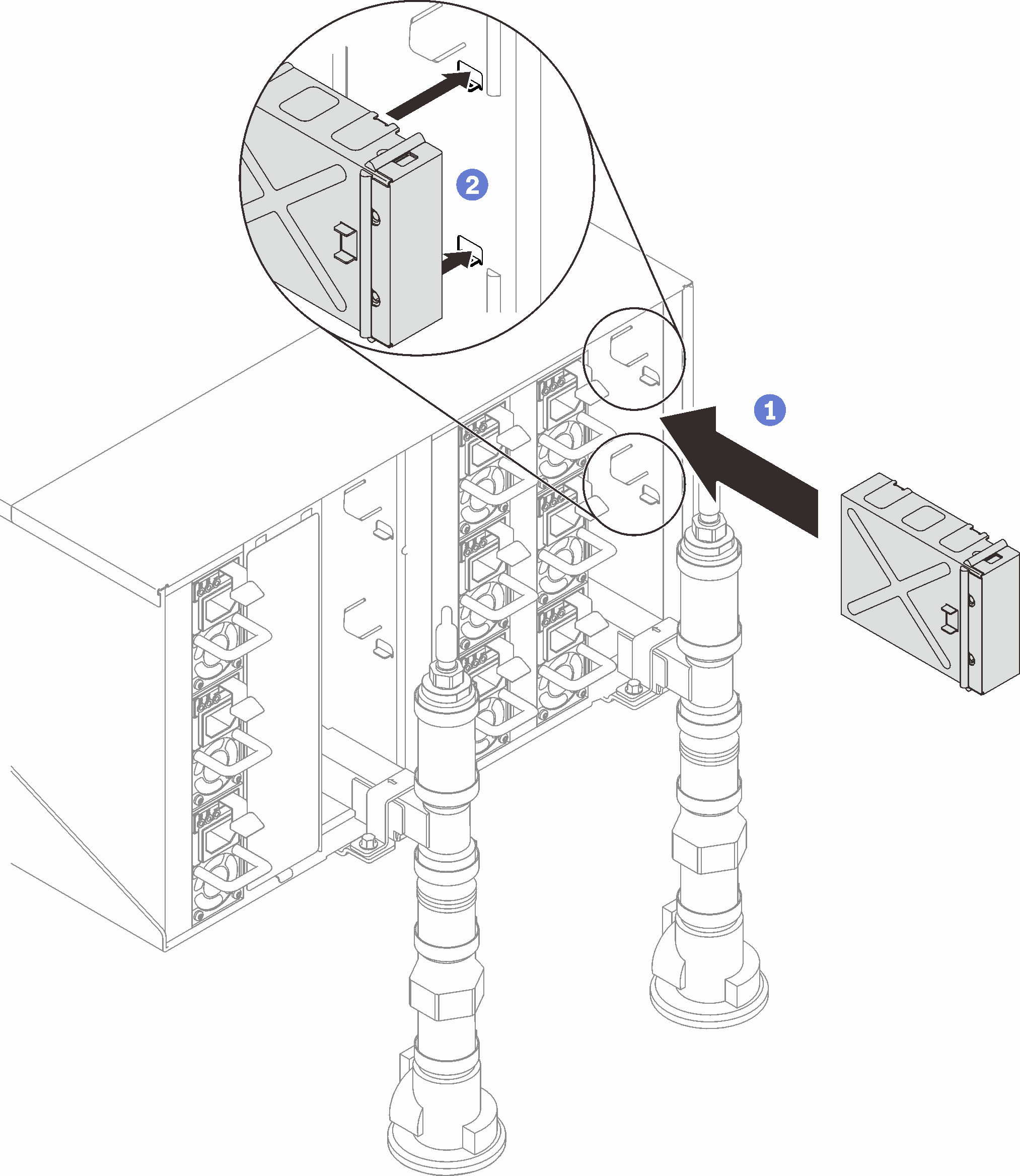 2

1