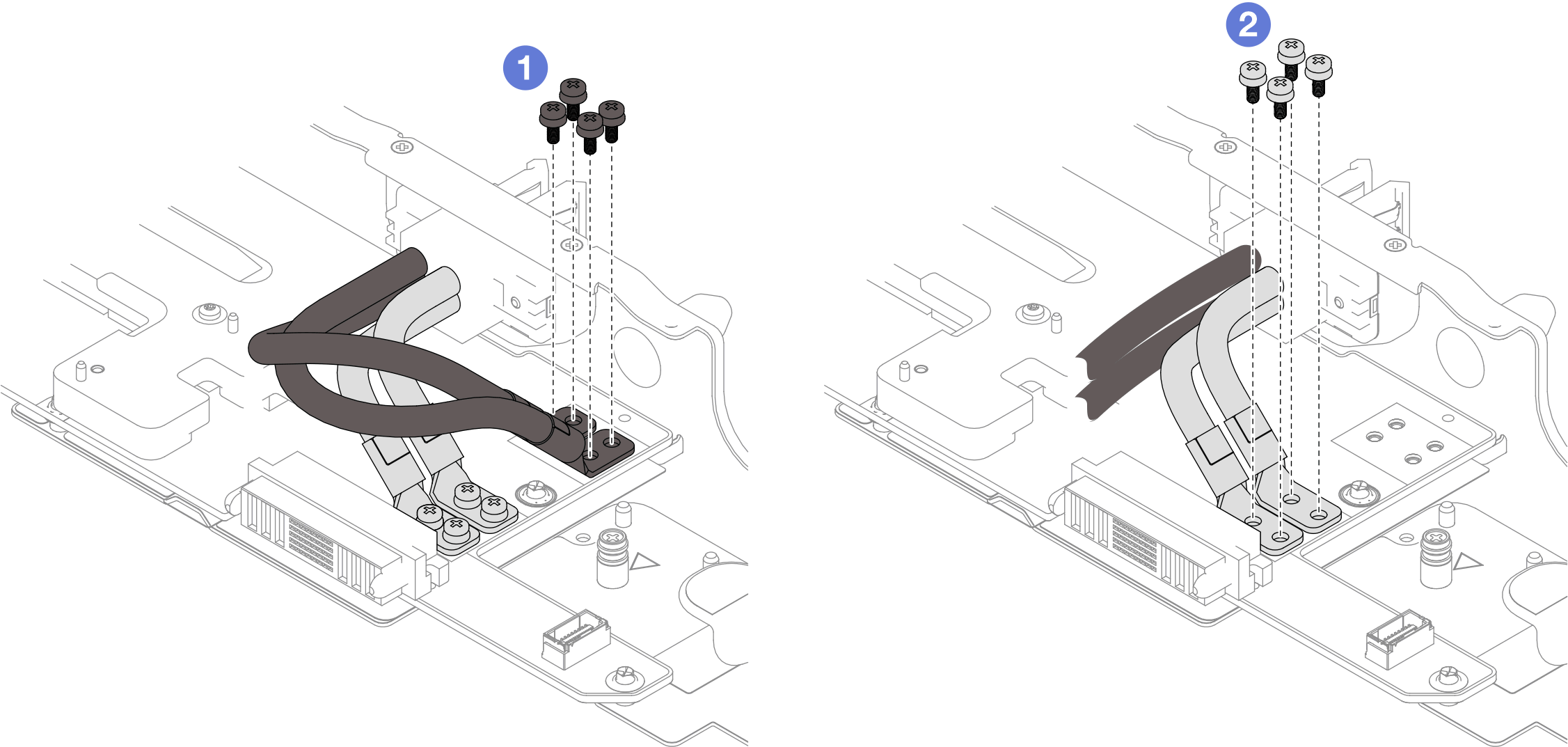 1

2