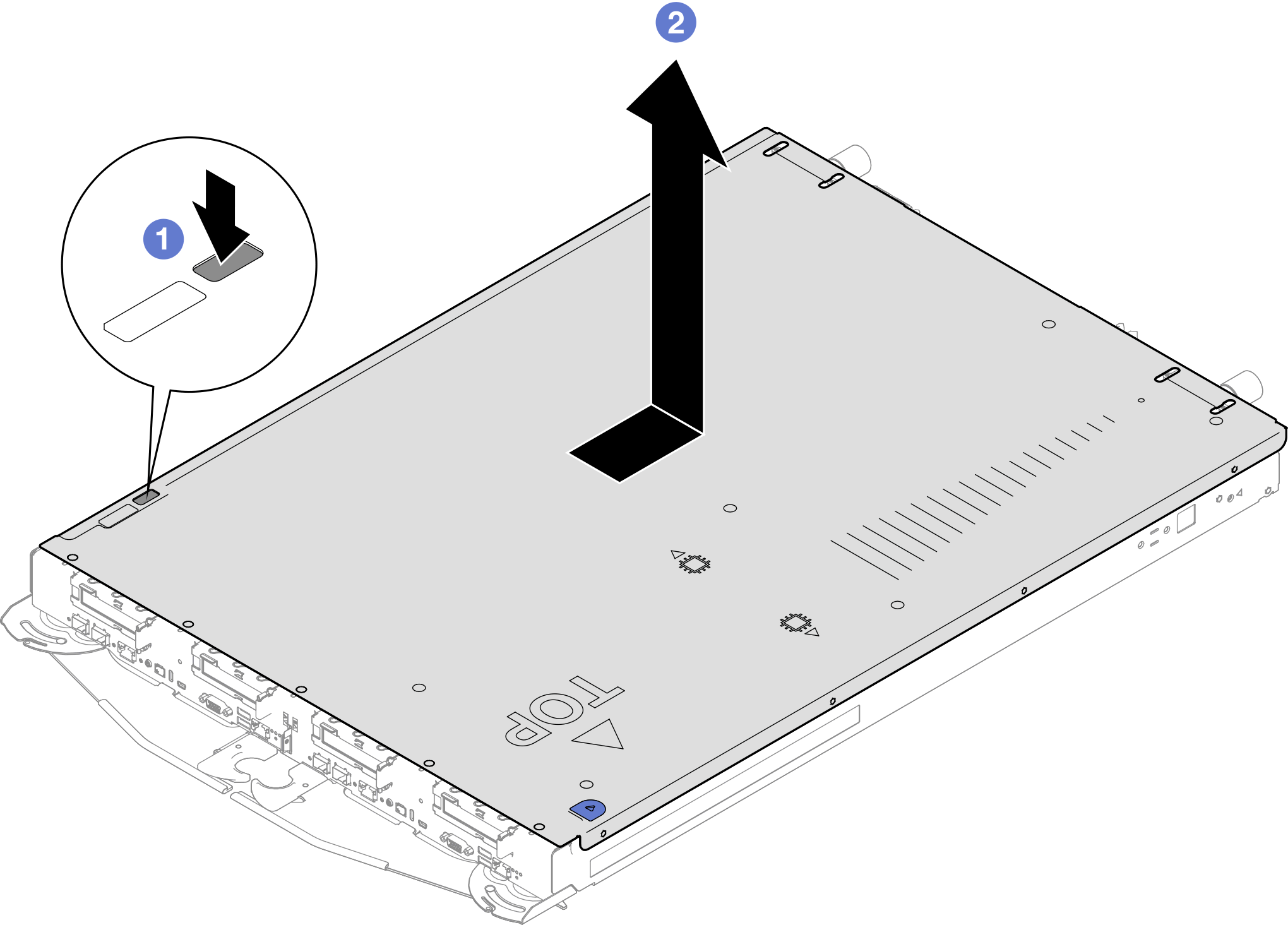 2
1
TOP