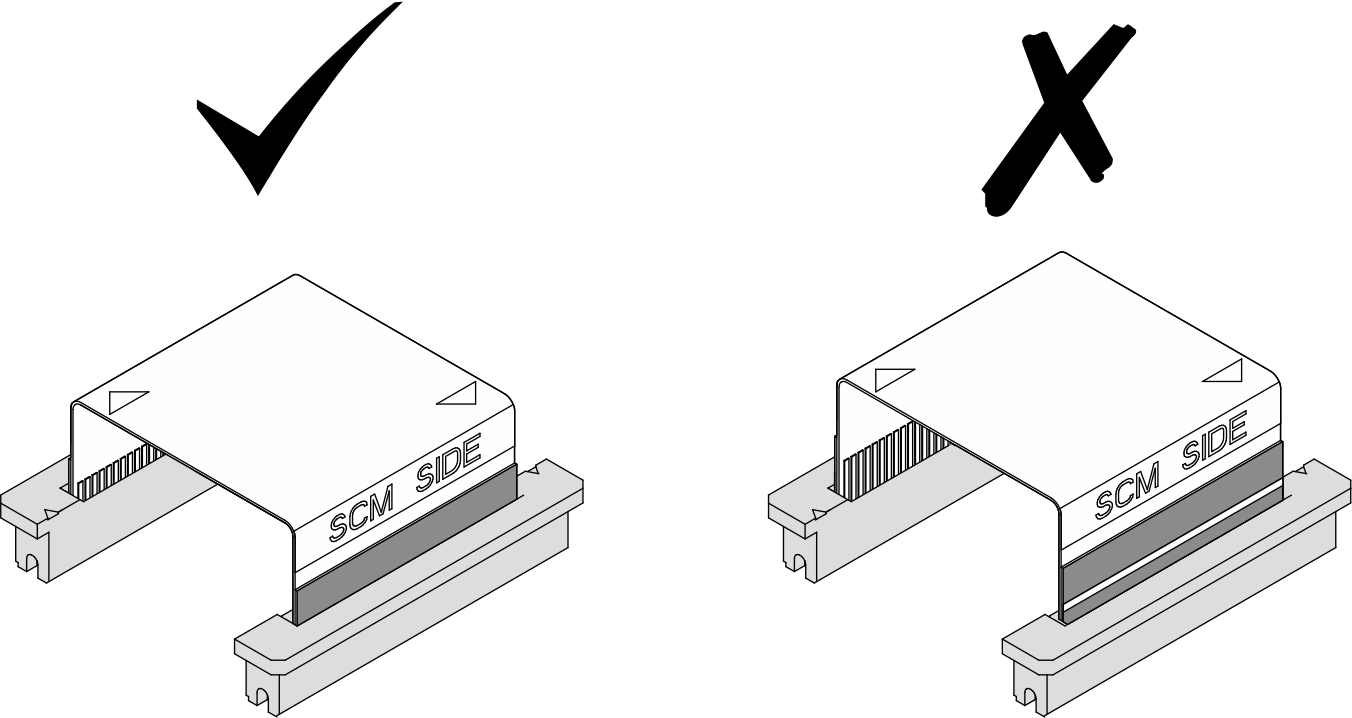 SCM SIDE

SCM SIDE