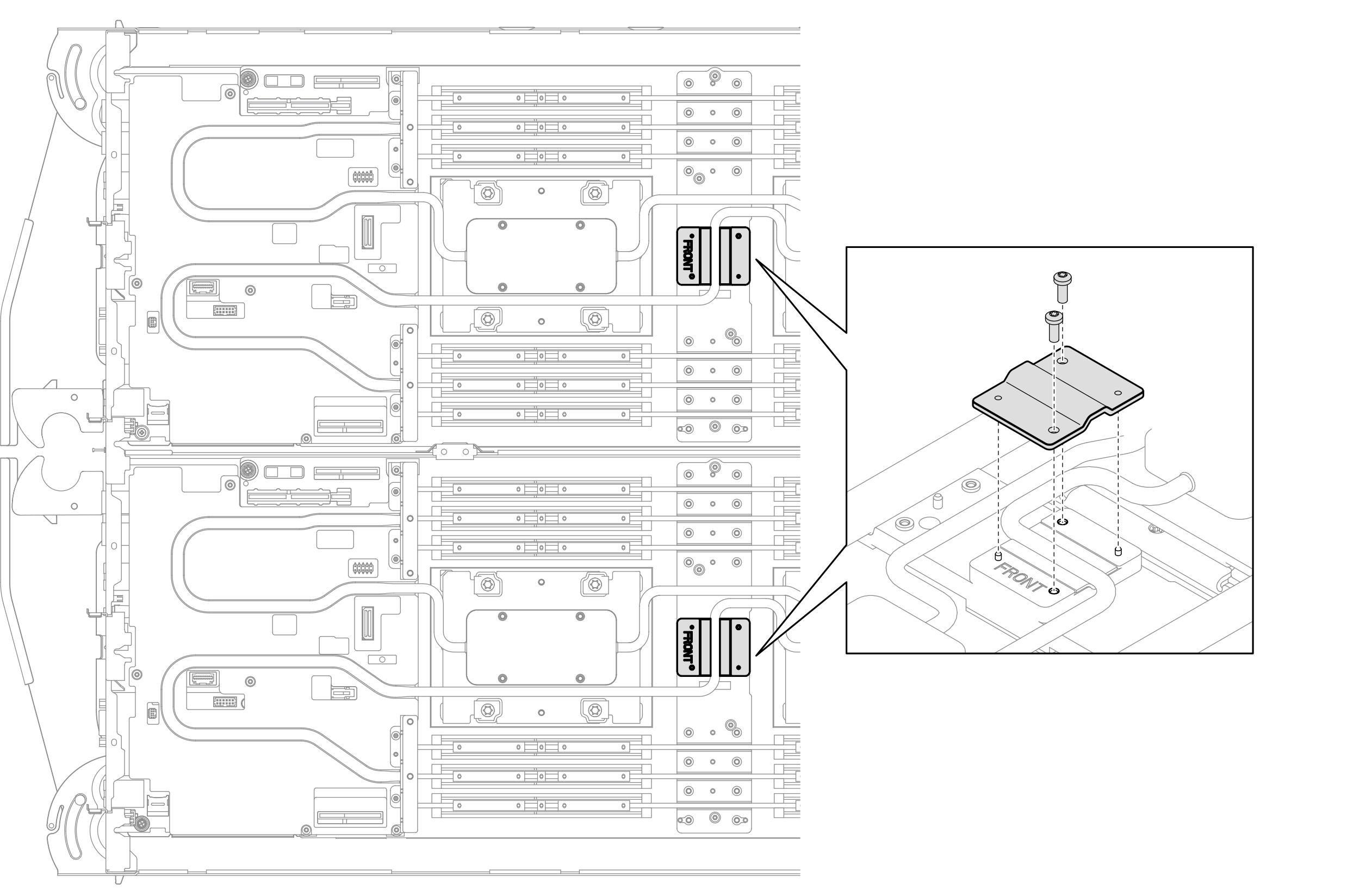 FRONT

FRONT

FRONT