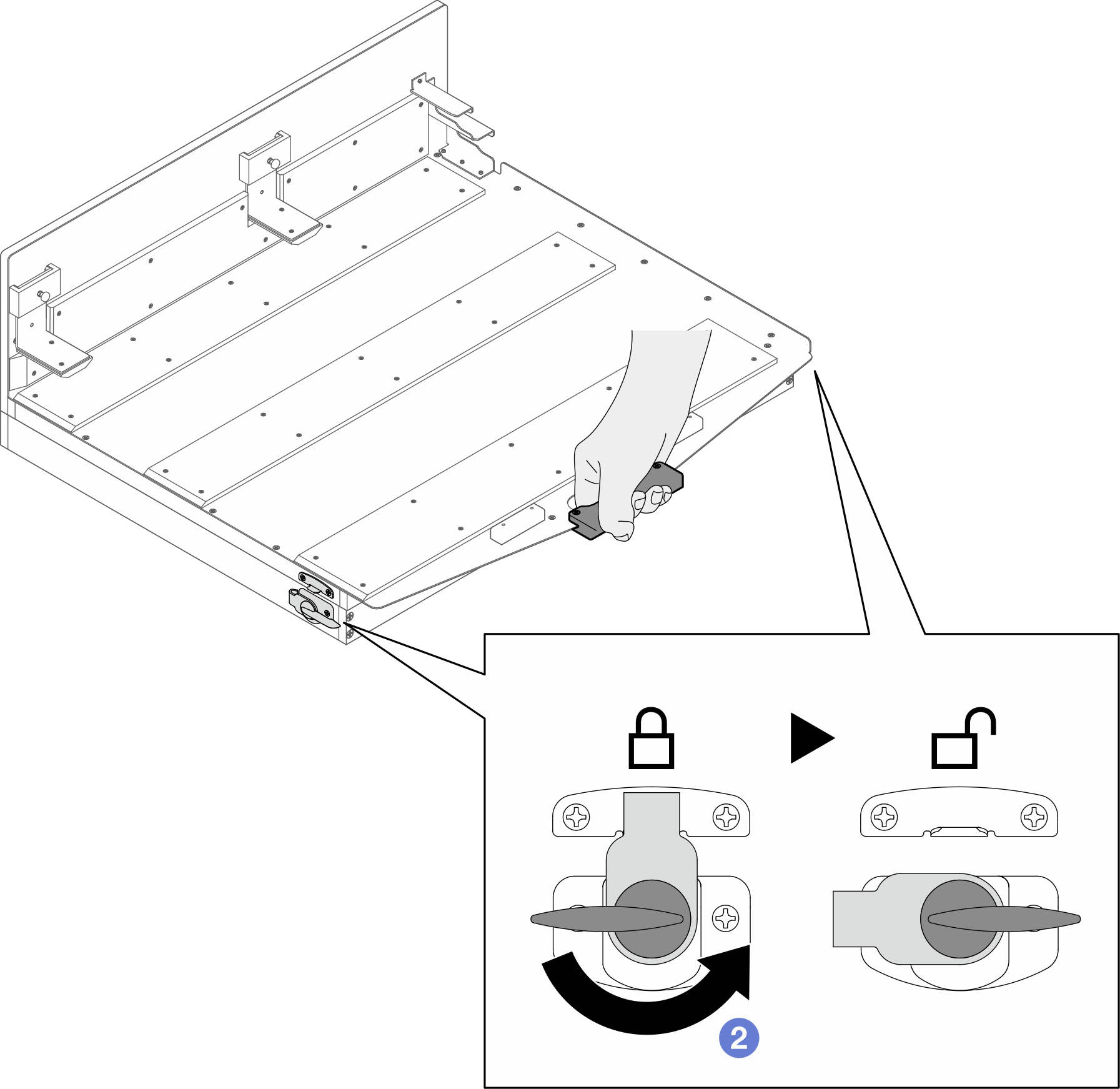 2