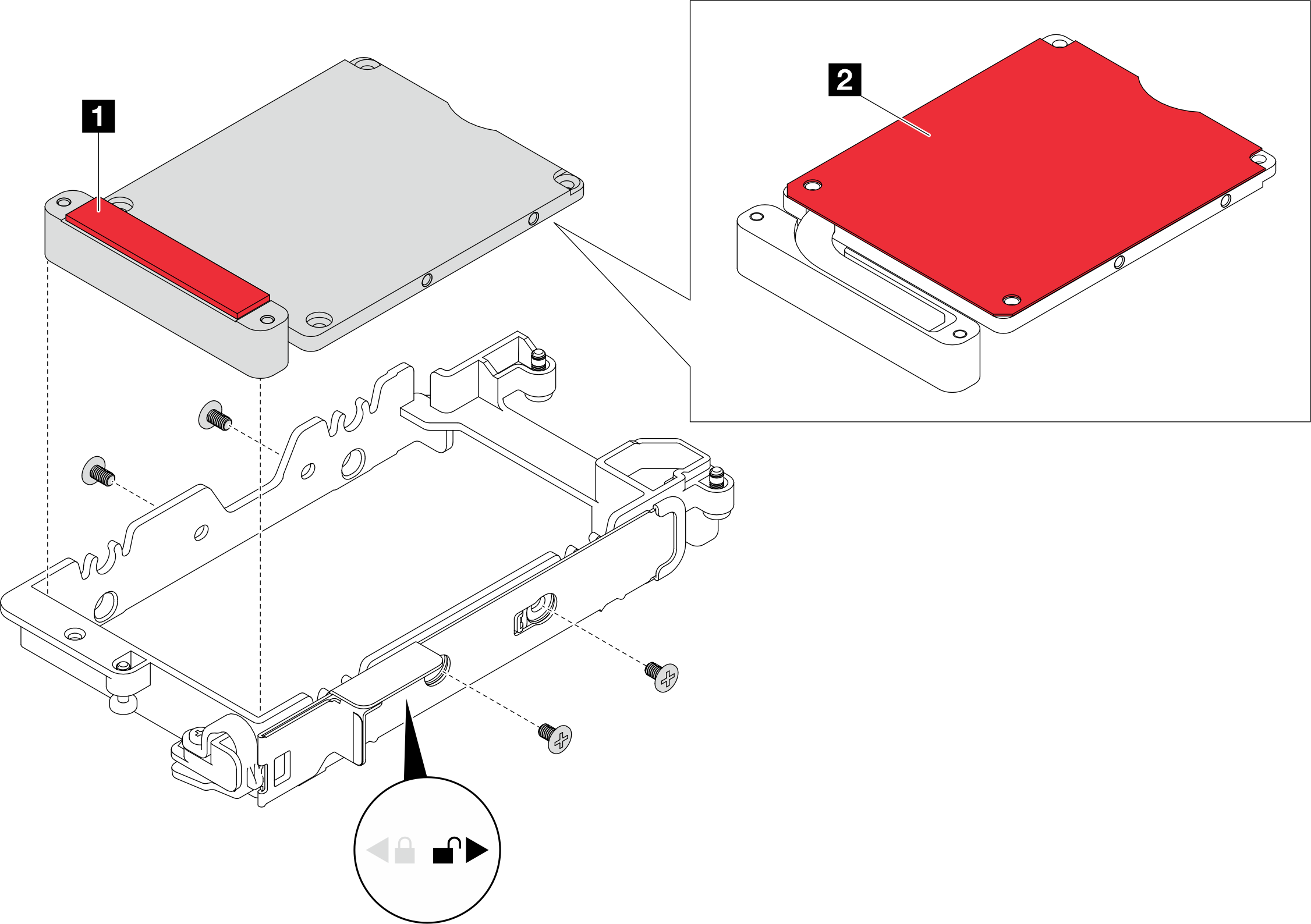 1
2