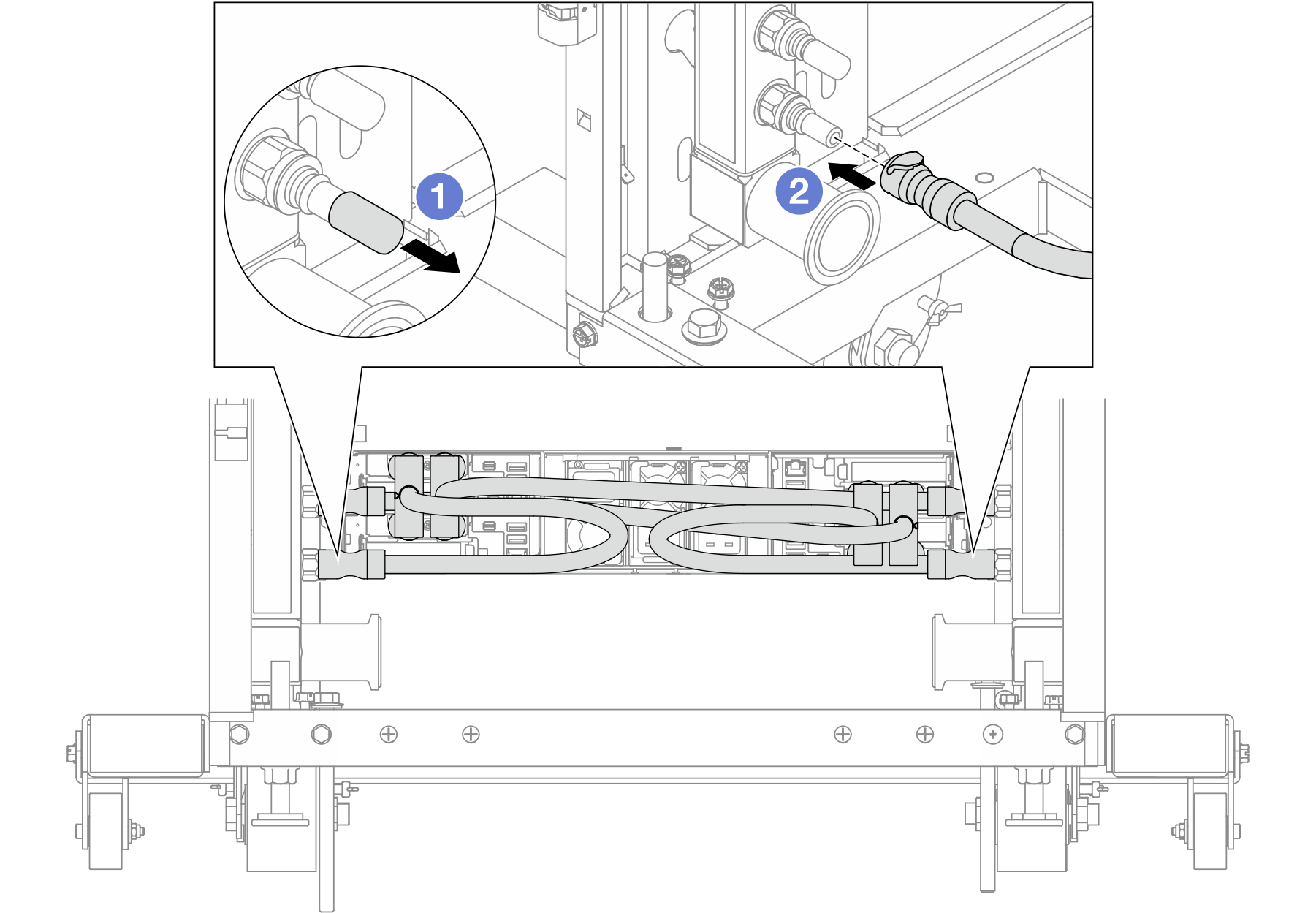 1
2