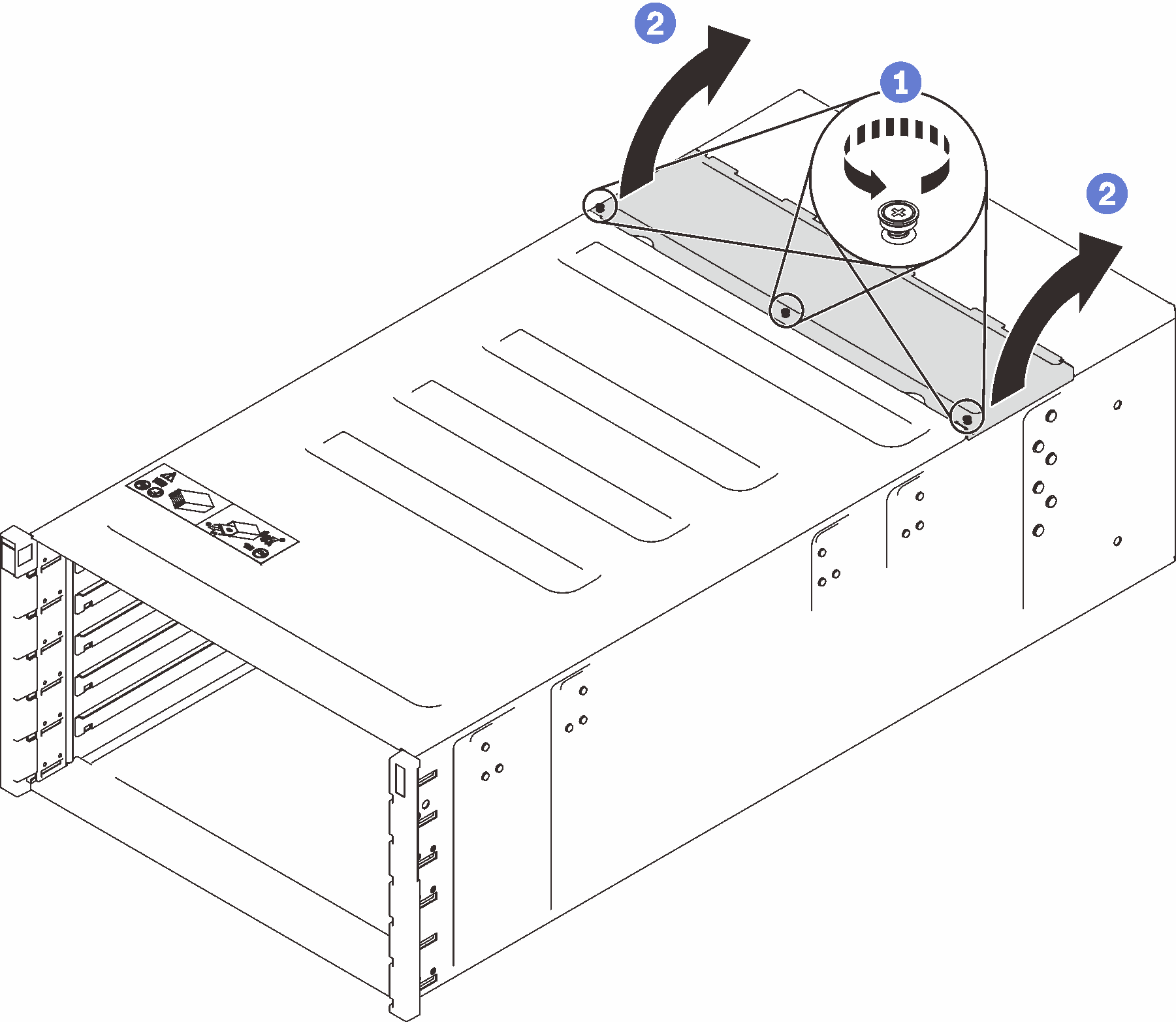 2
1
2