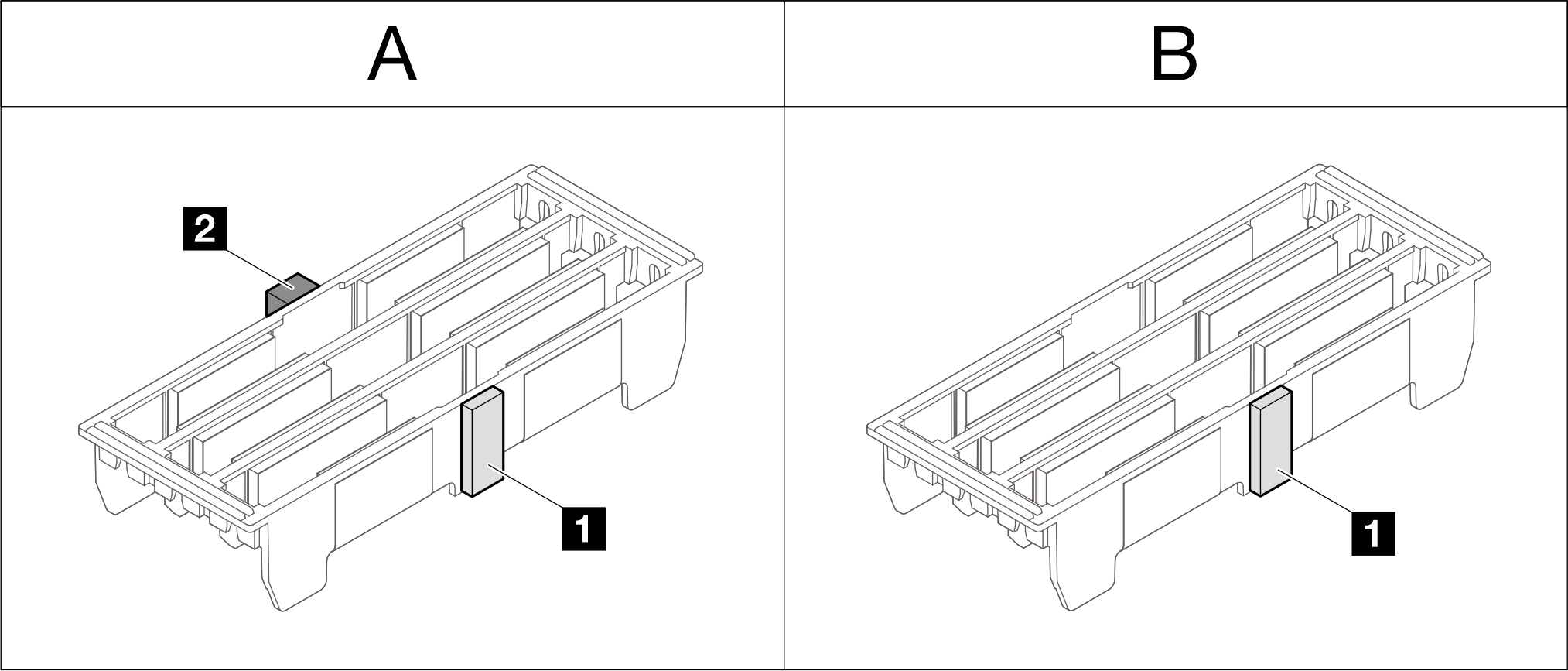 | A | B |
|---|---|
| 2 1 | 1 |