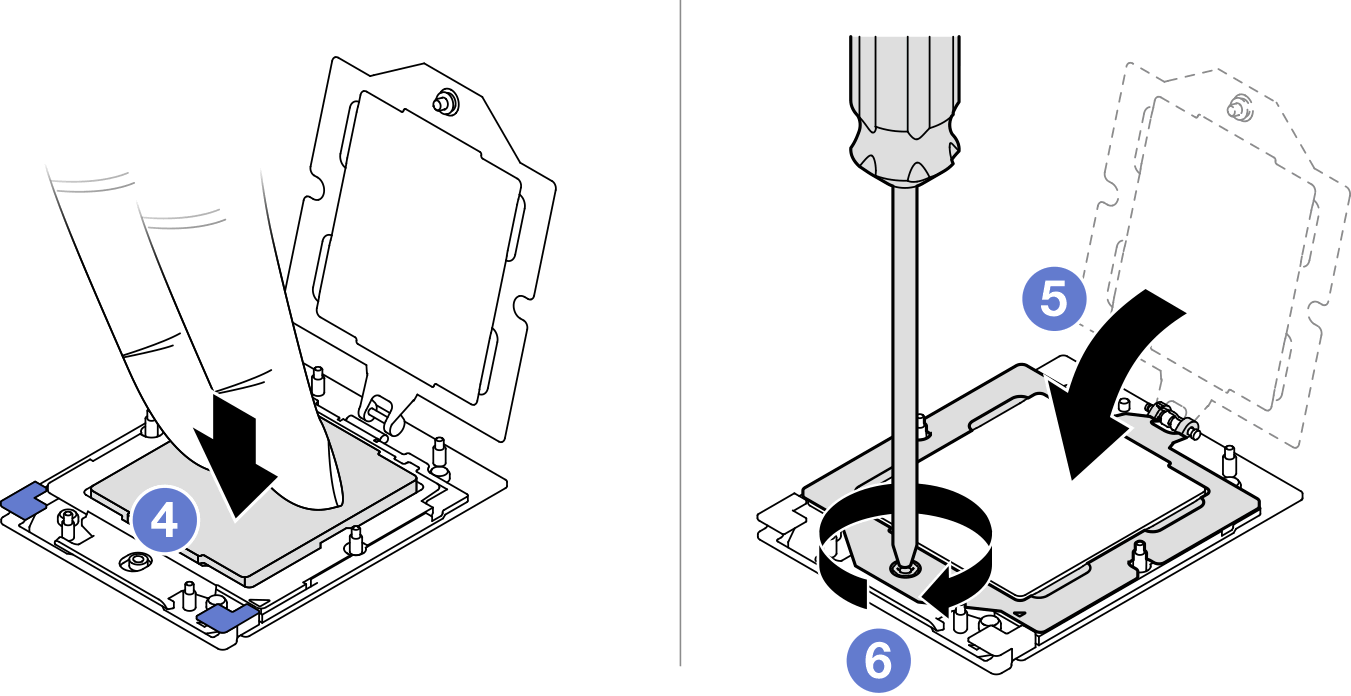 4

5

6