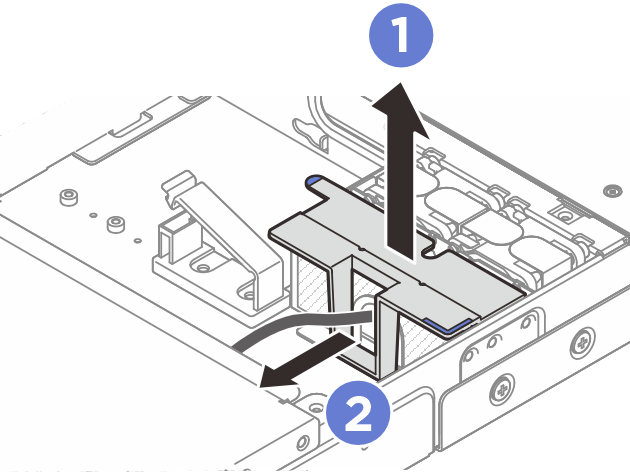 1
2