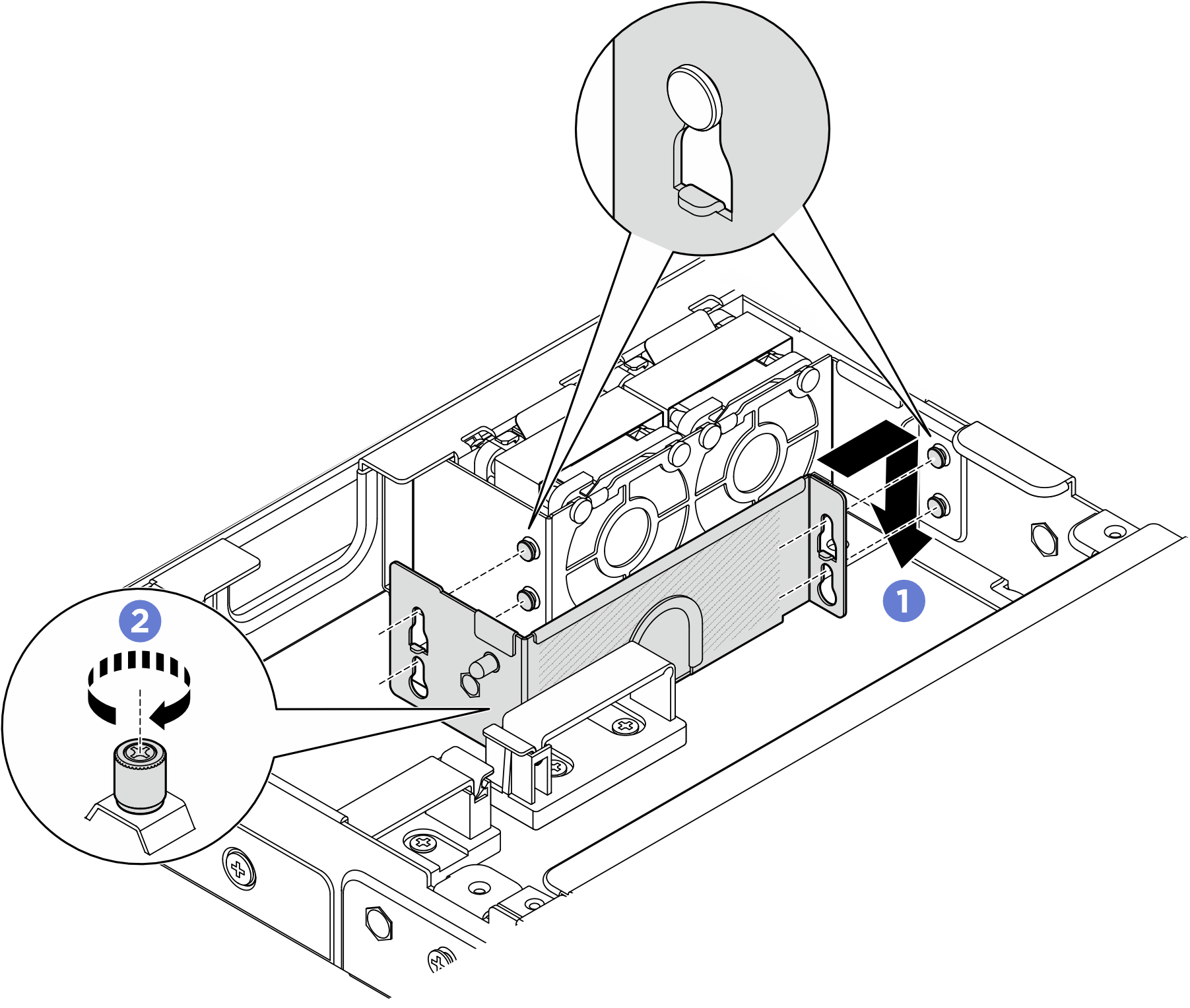 2
1