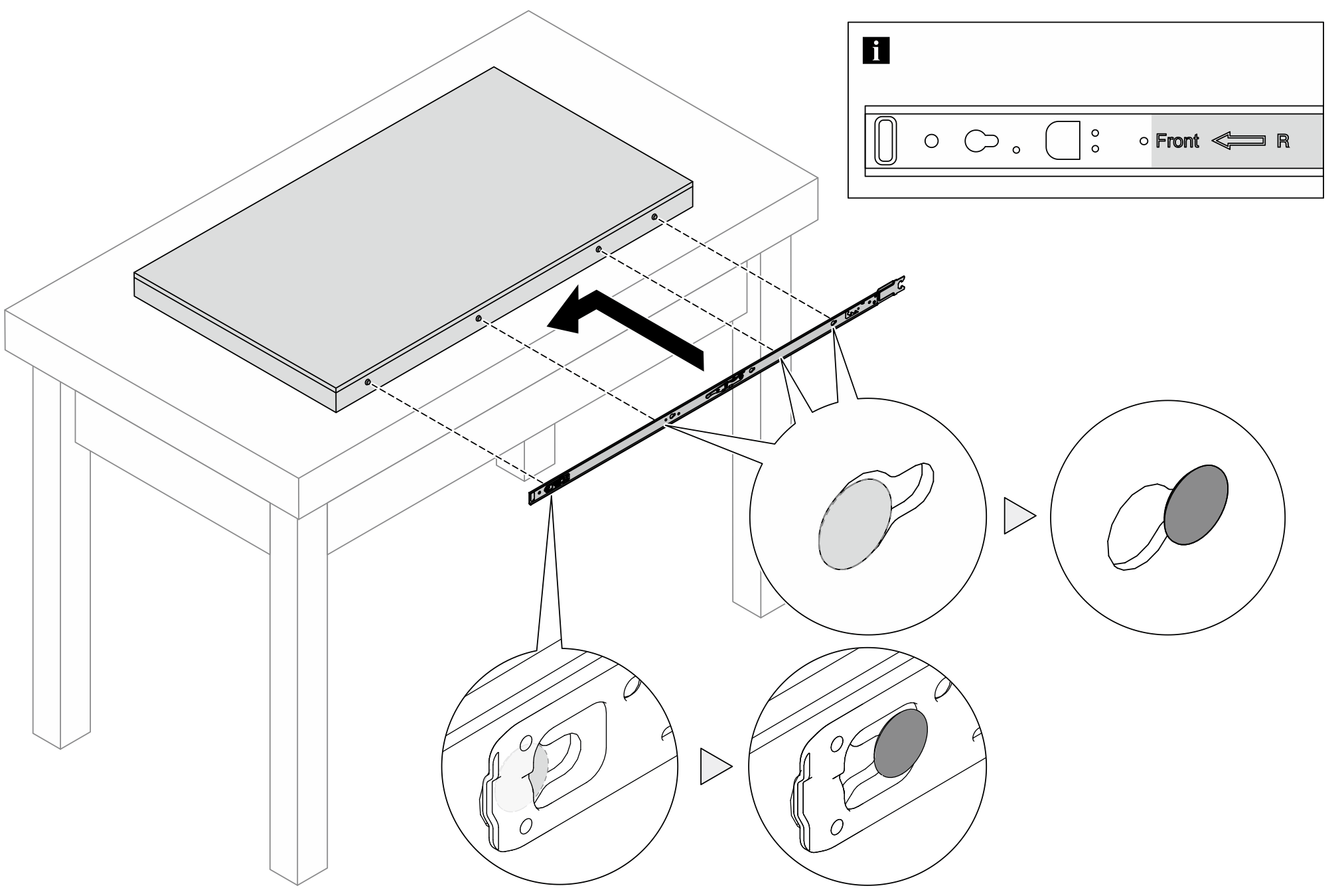 i

Front R