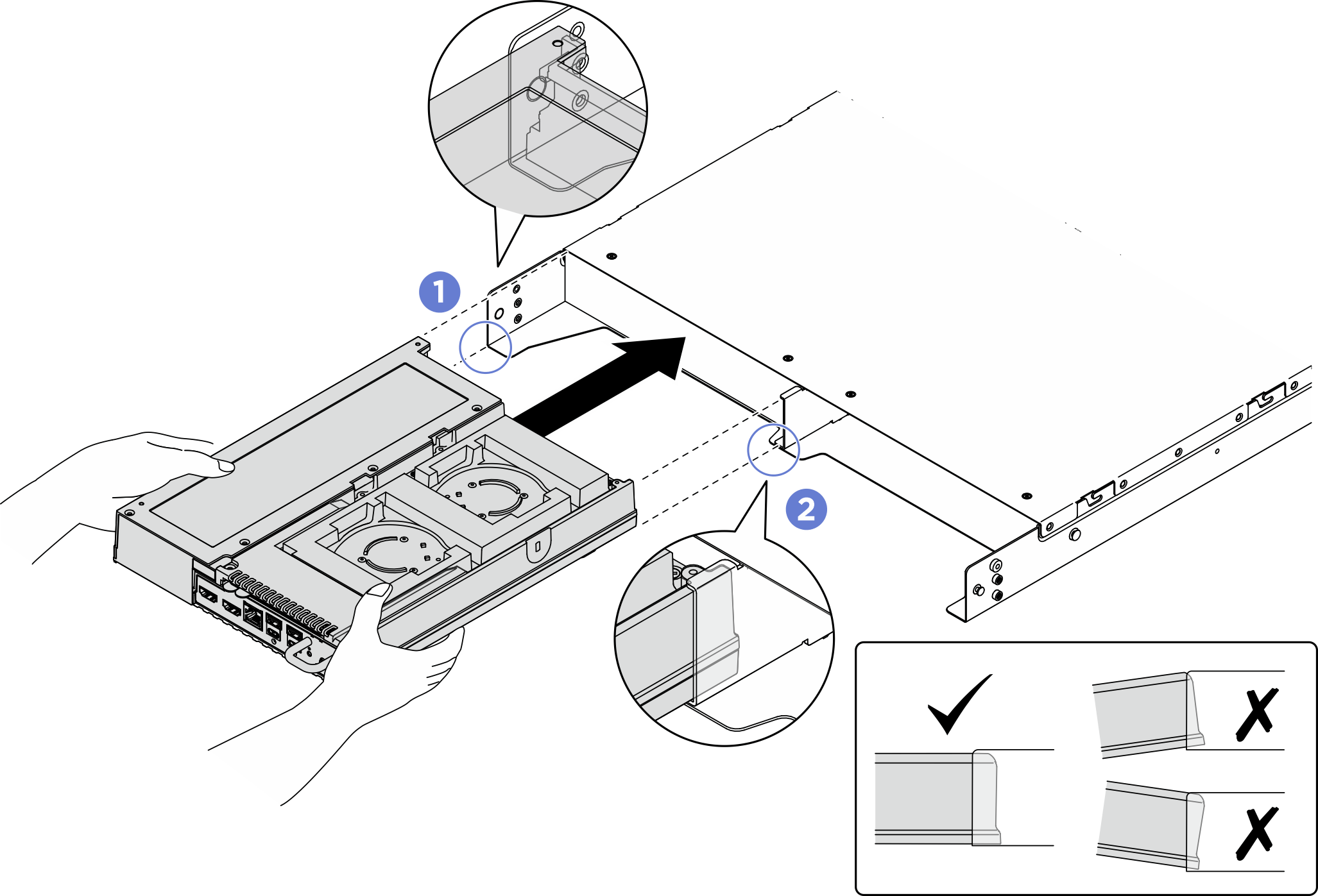 1
2