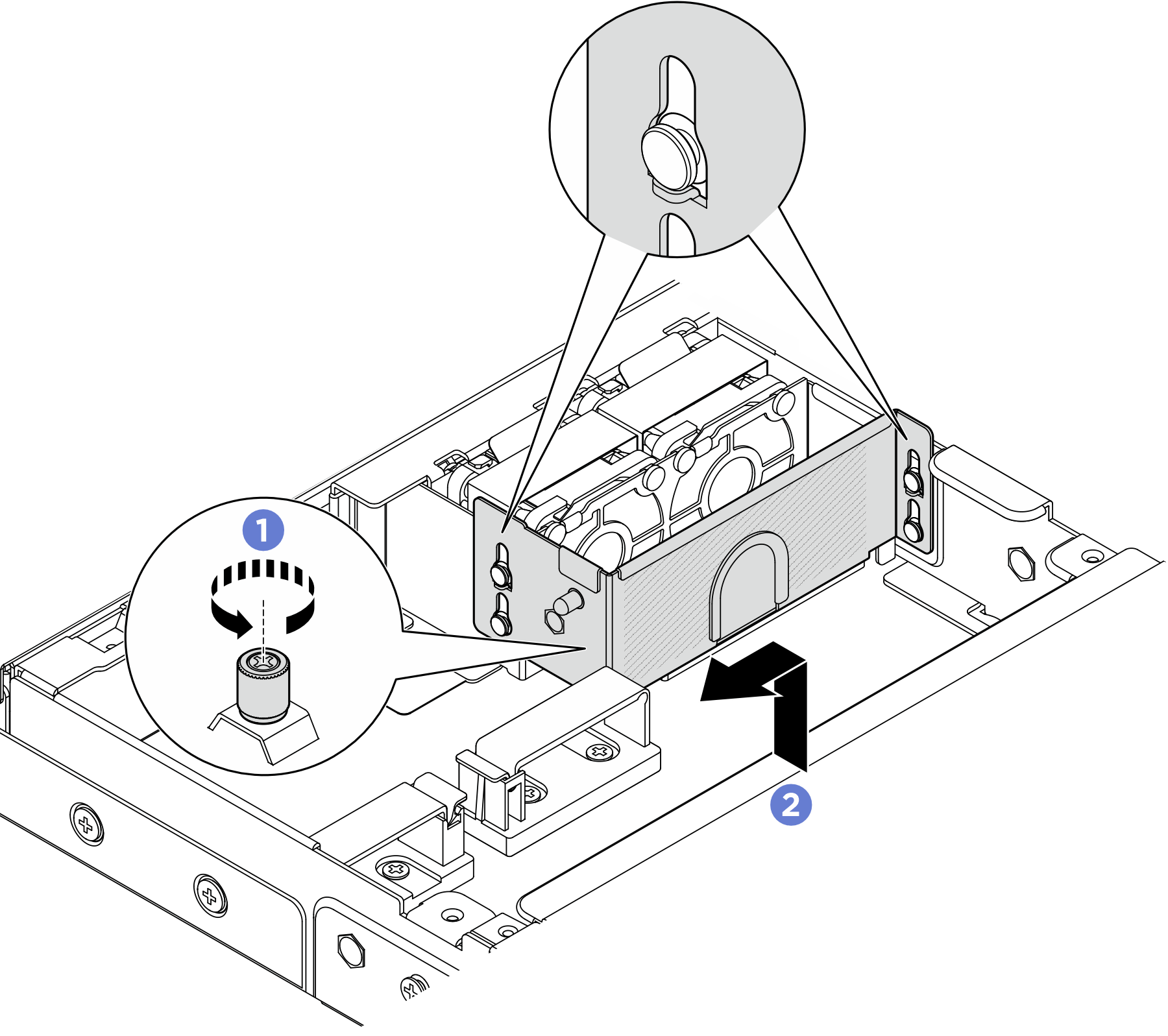 1

2