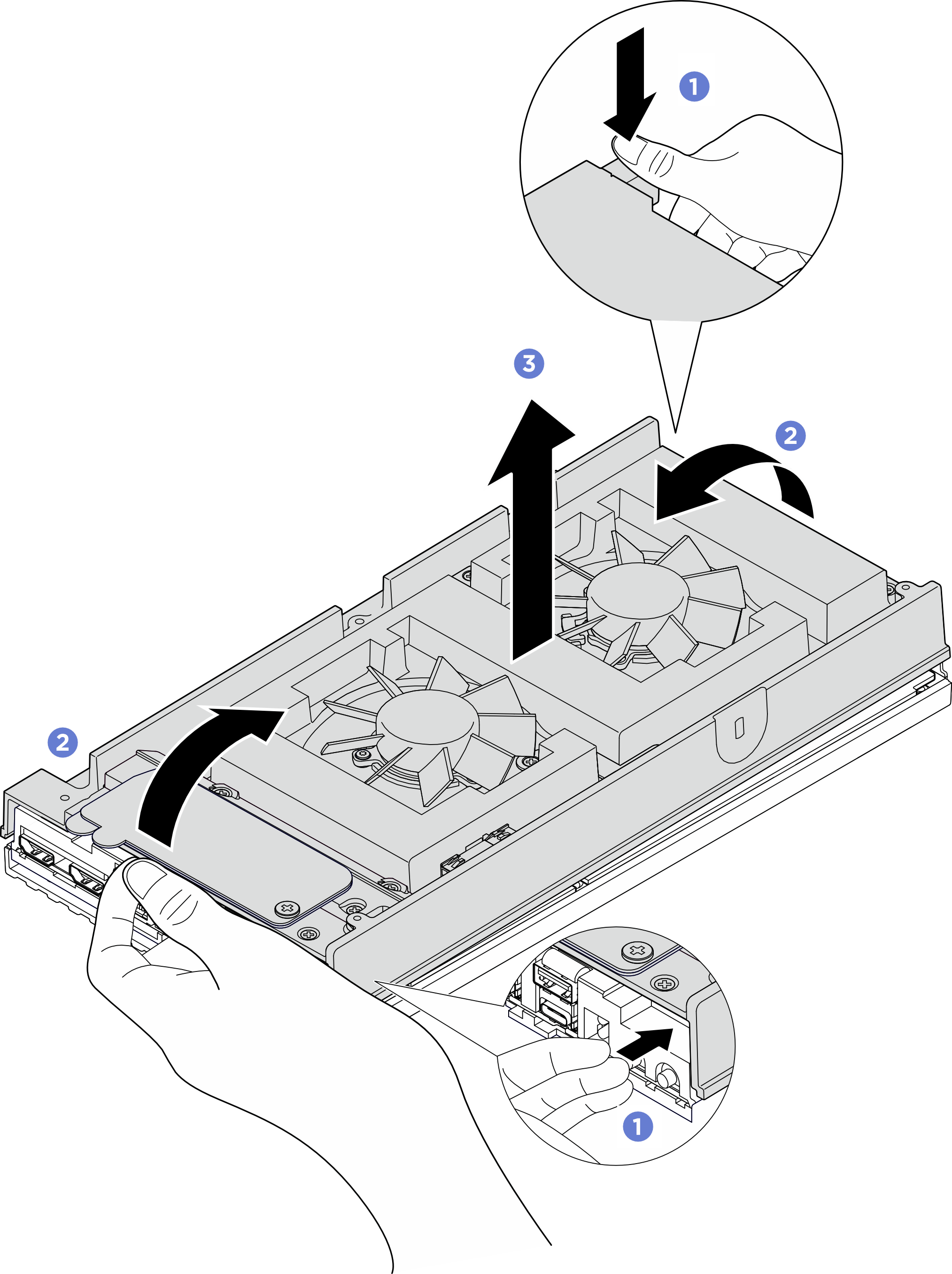 1
3
2
2
1