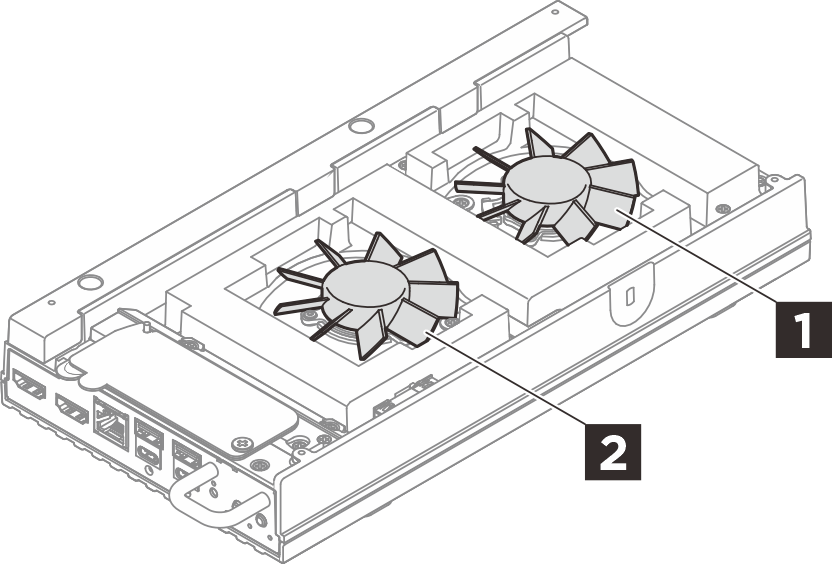 1
2