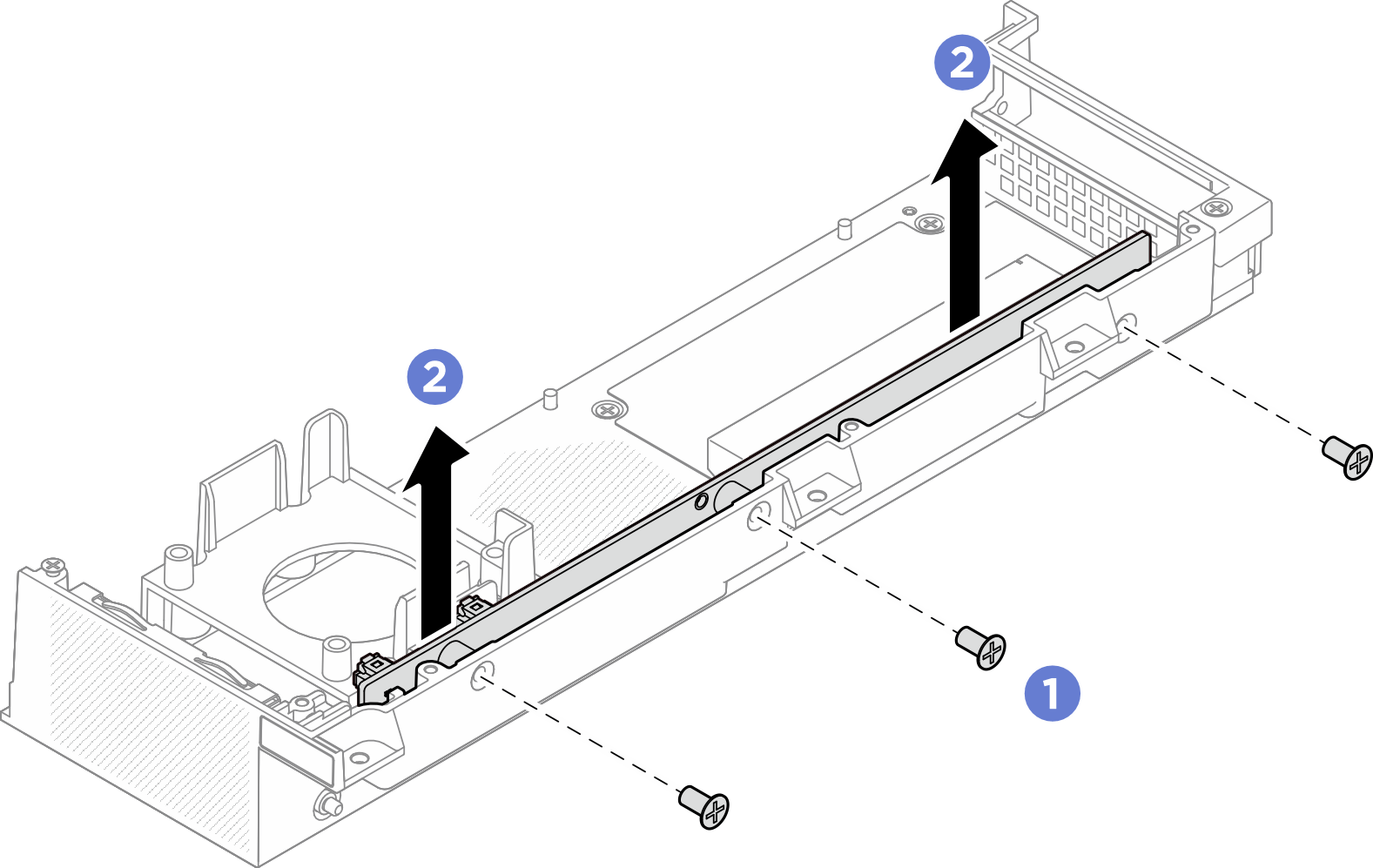 2
2
1