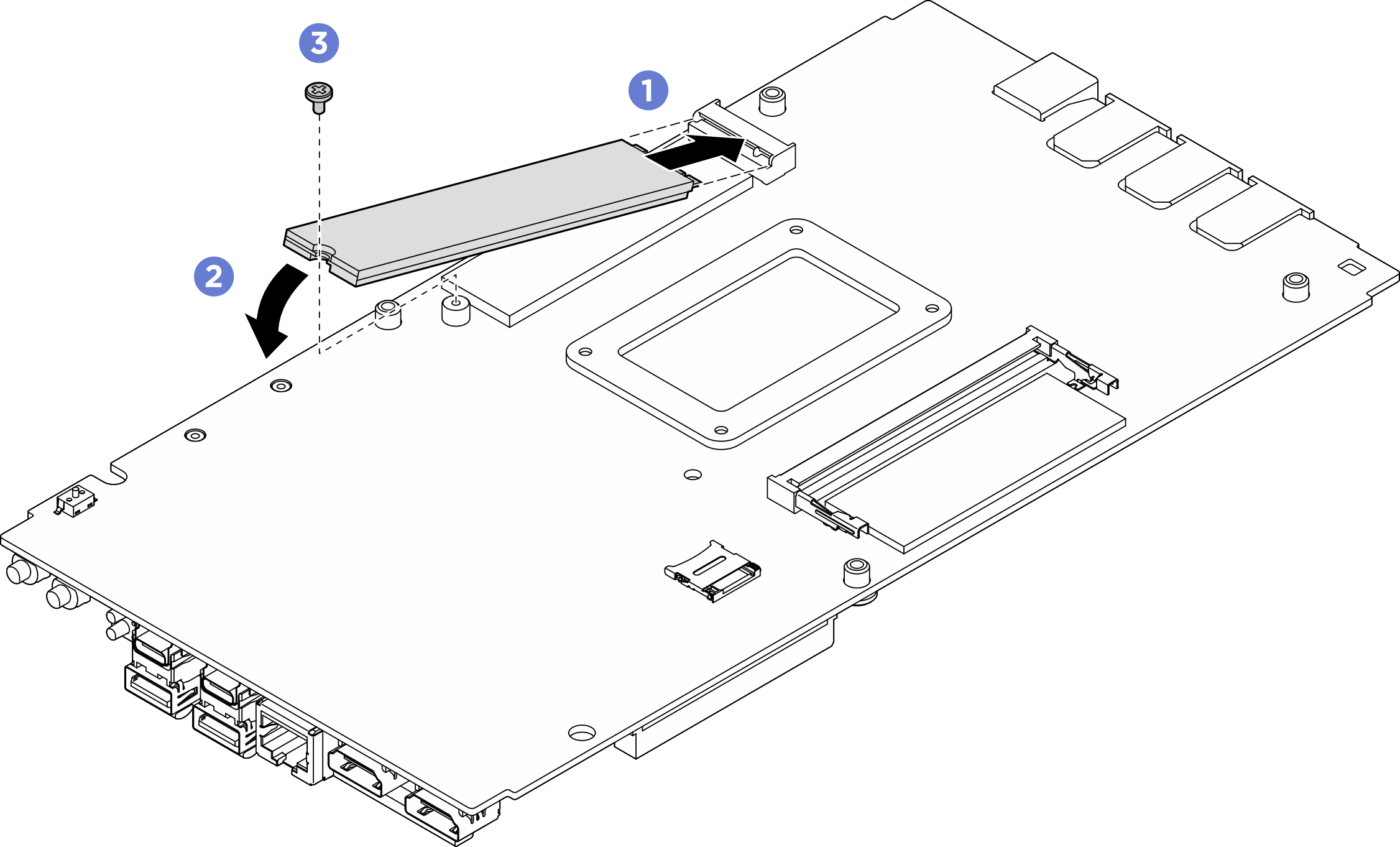 3
1
2