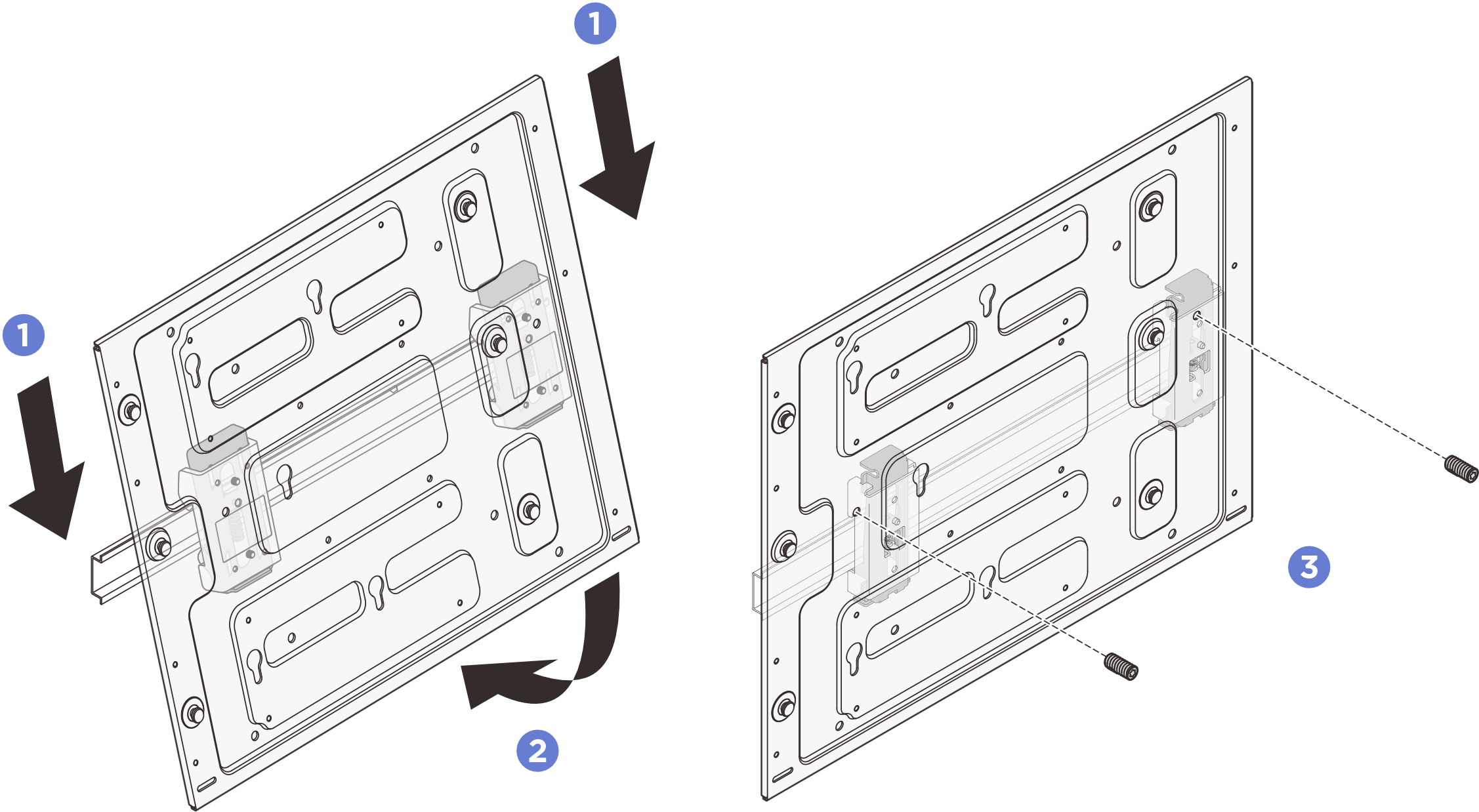 1
1
2
3