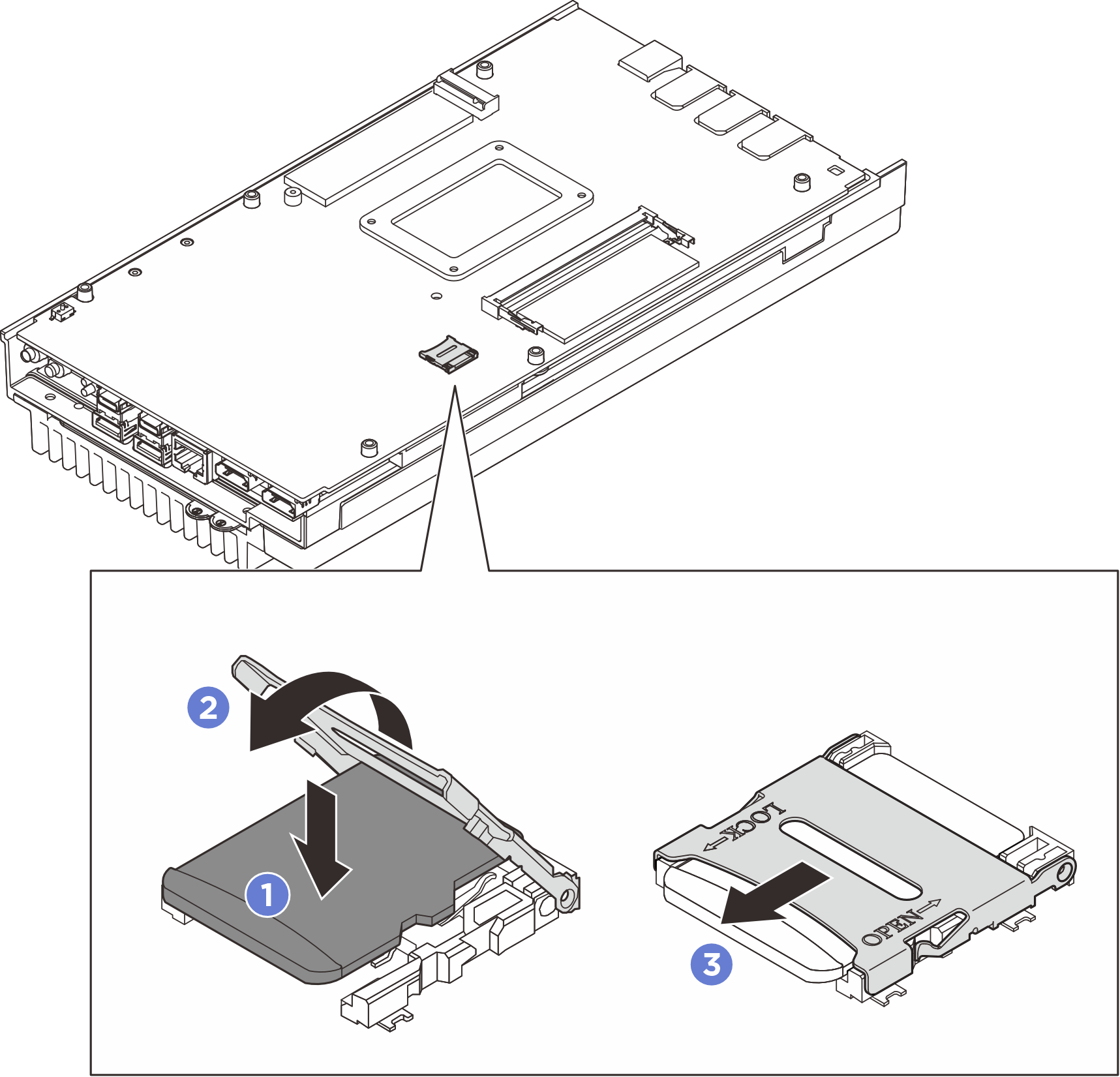 2
1
←LOCK
OPEN→
3