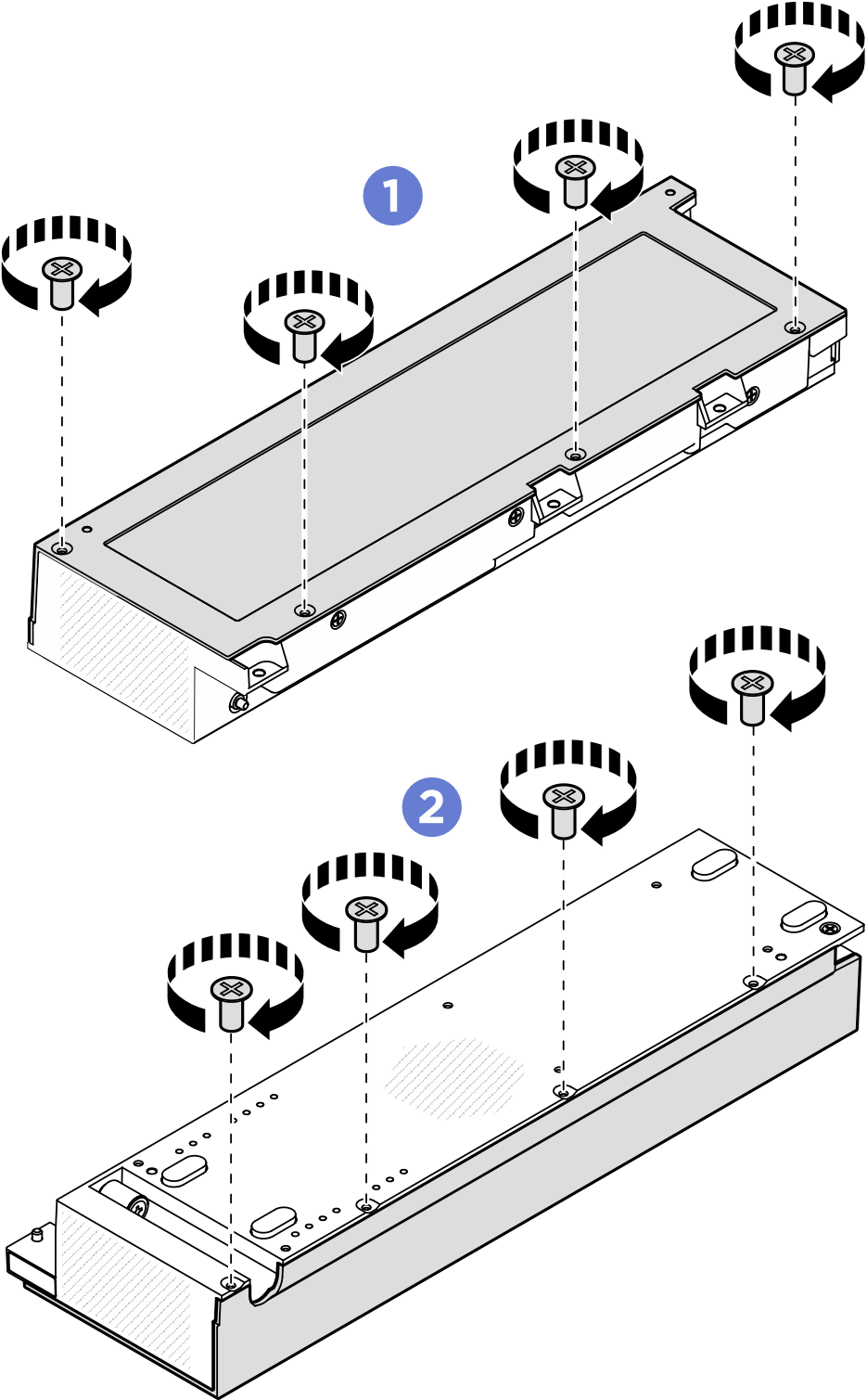 1

2