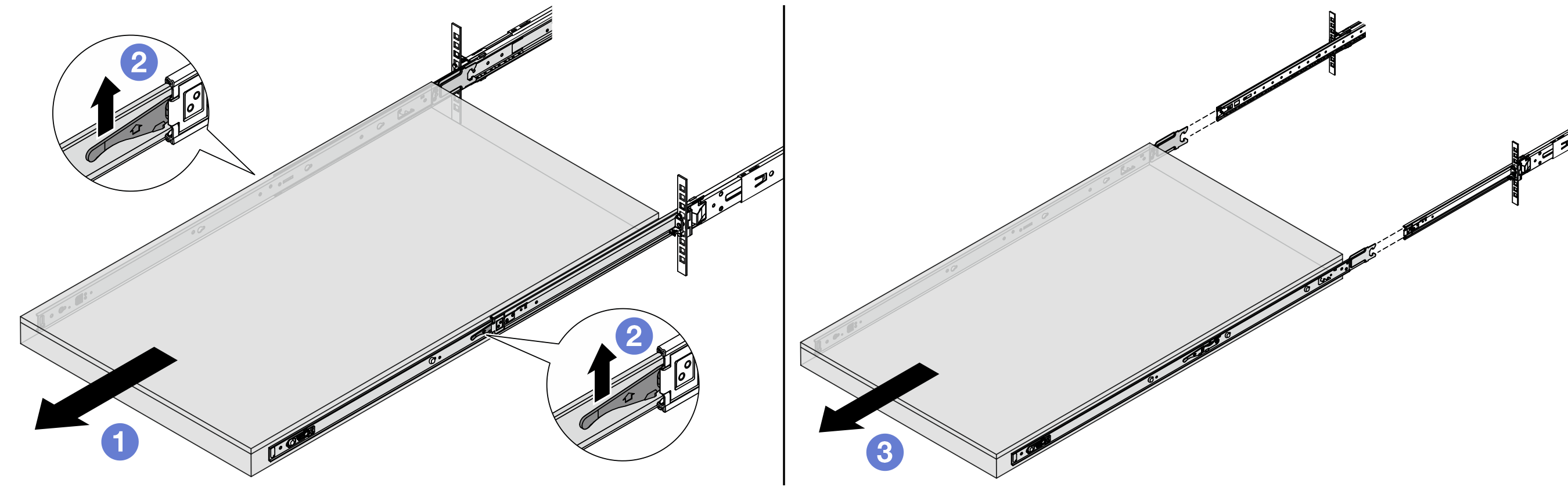 2
2
1
3