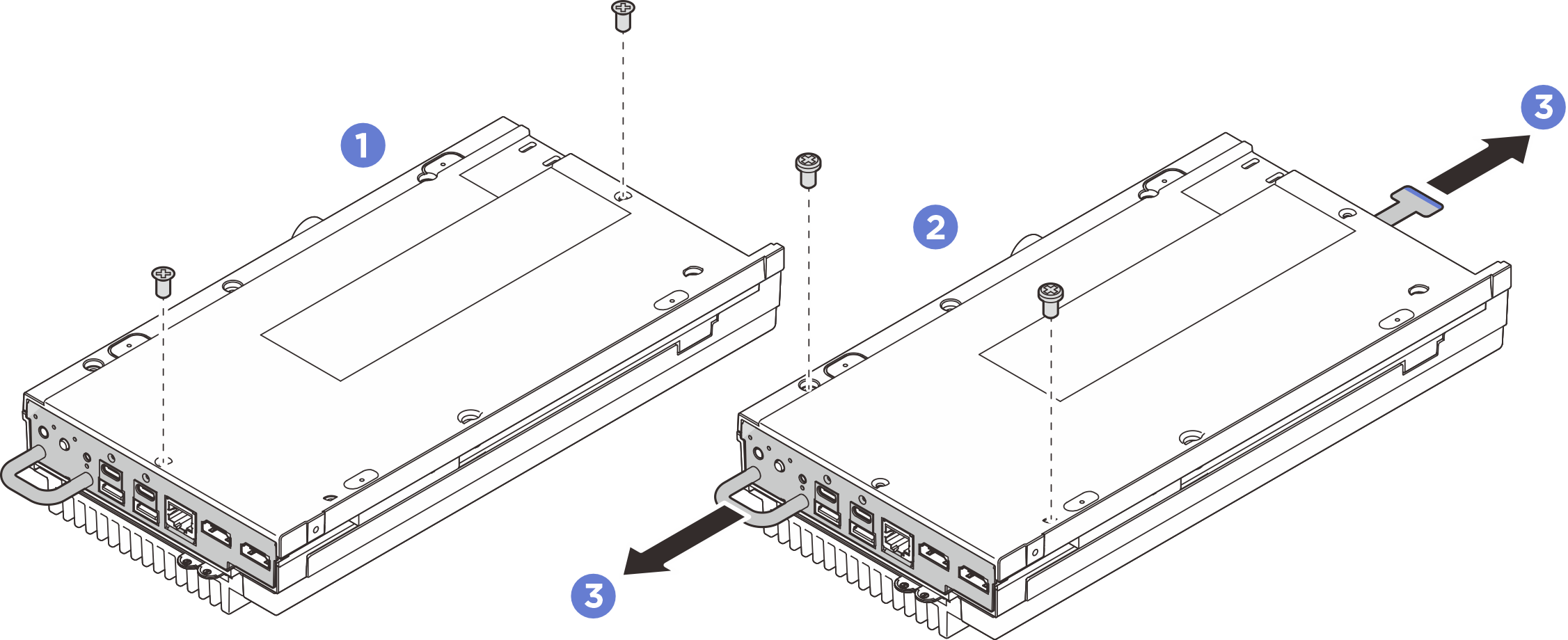 1
2
3
3