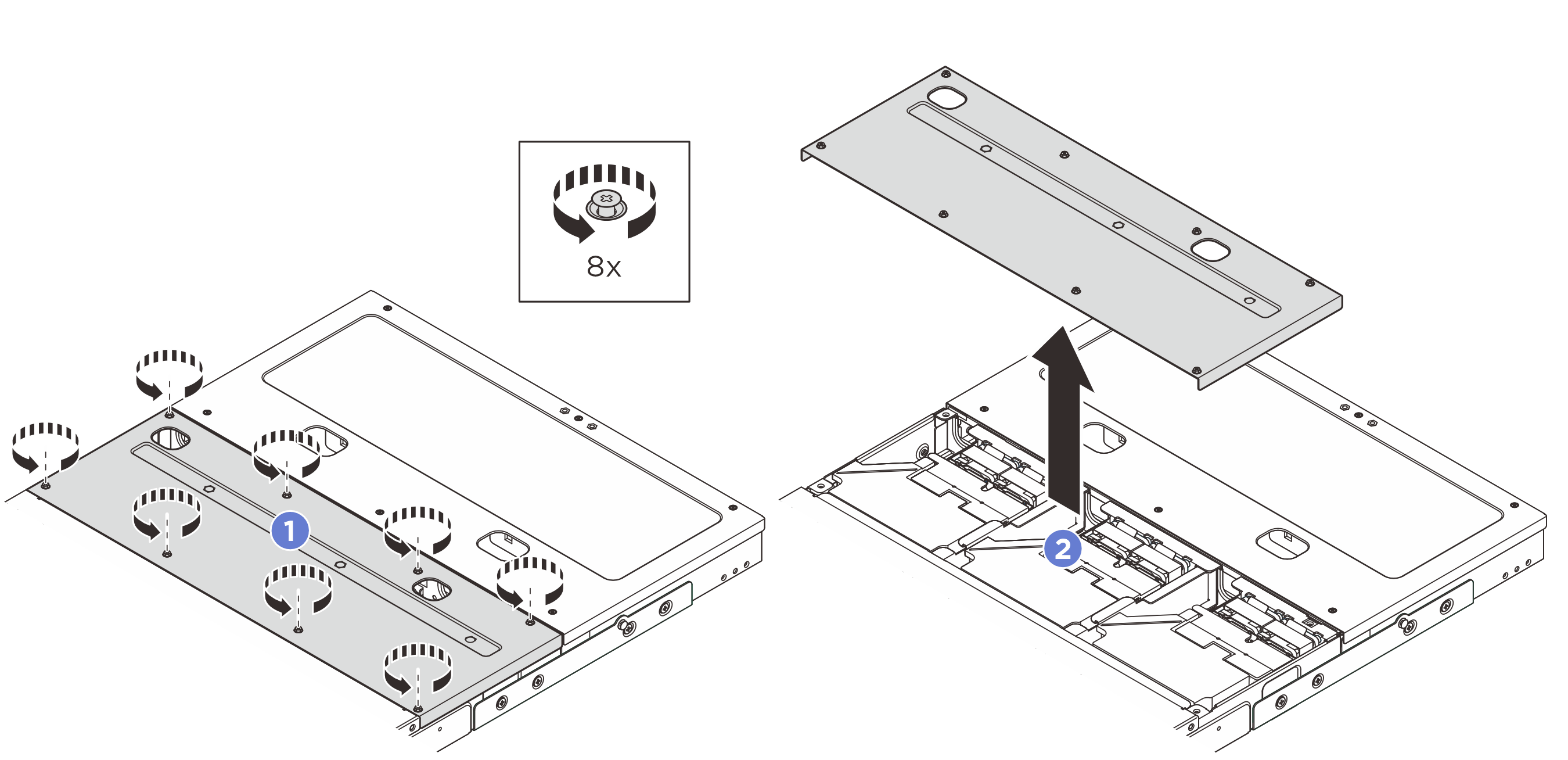 8x

1

2