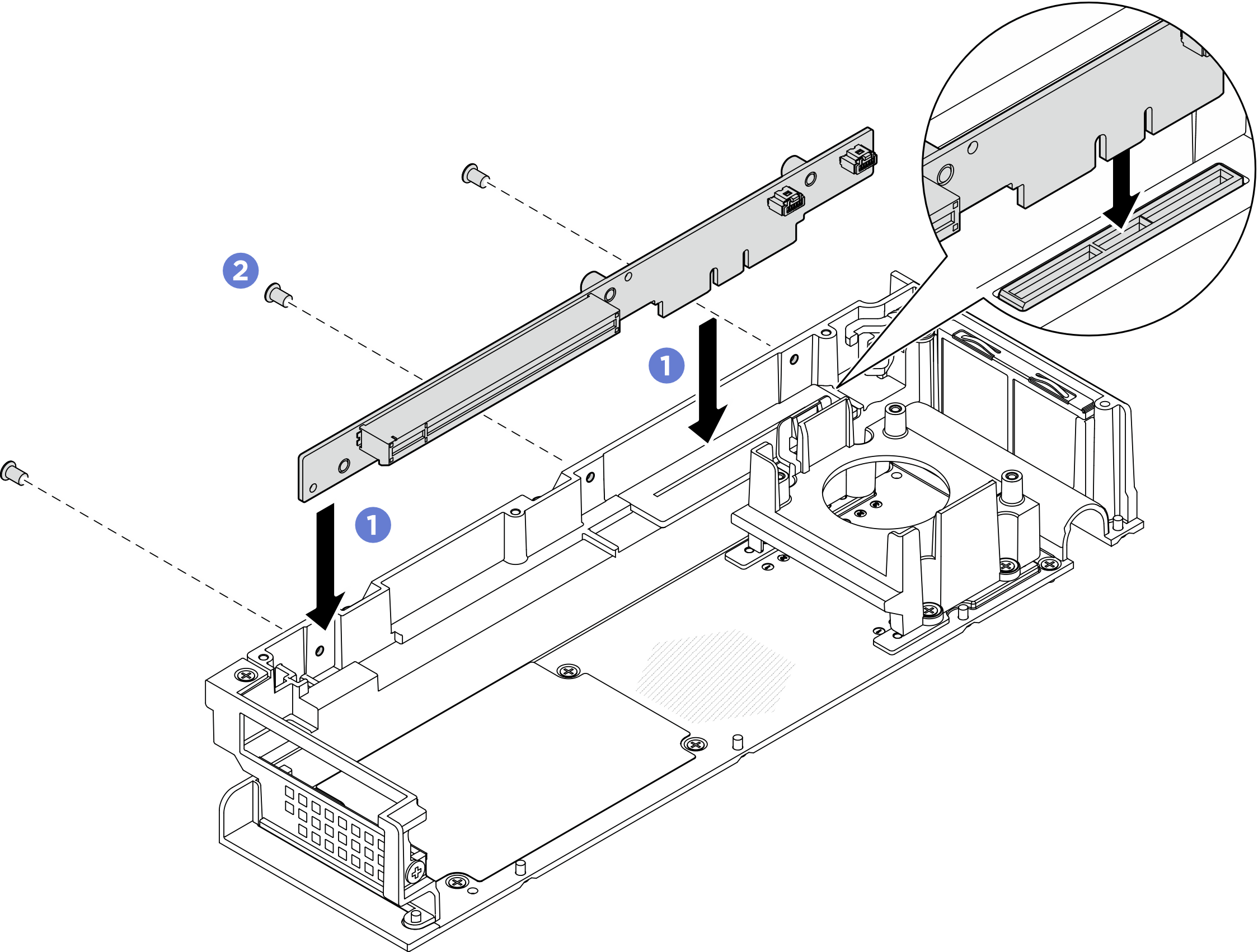 2
1
1