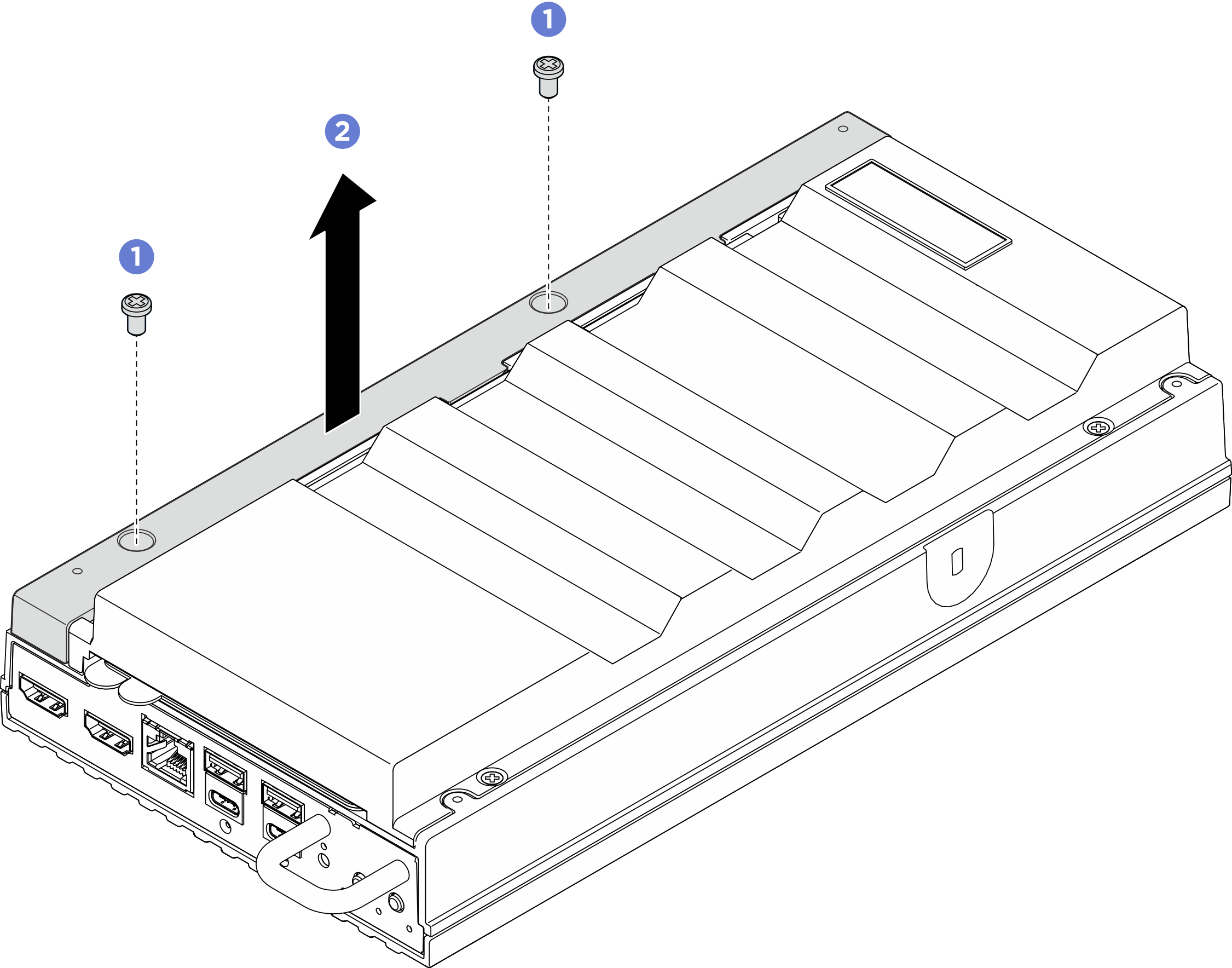 1
2
1