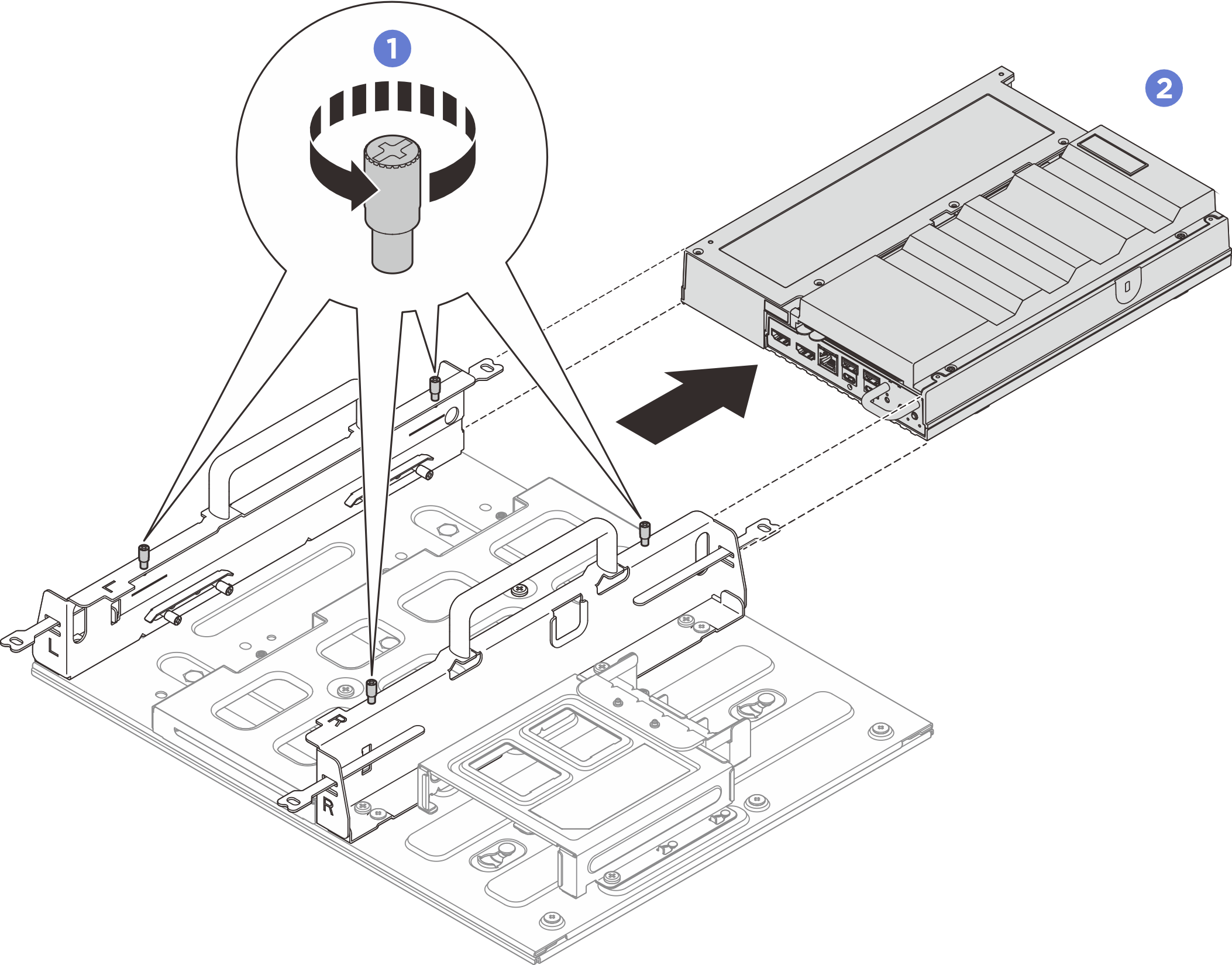 1
2
L
L
R
R