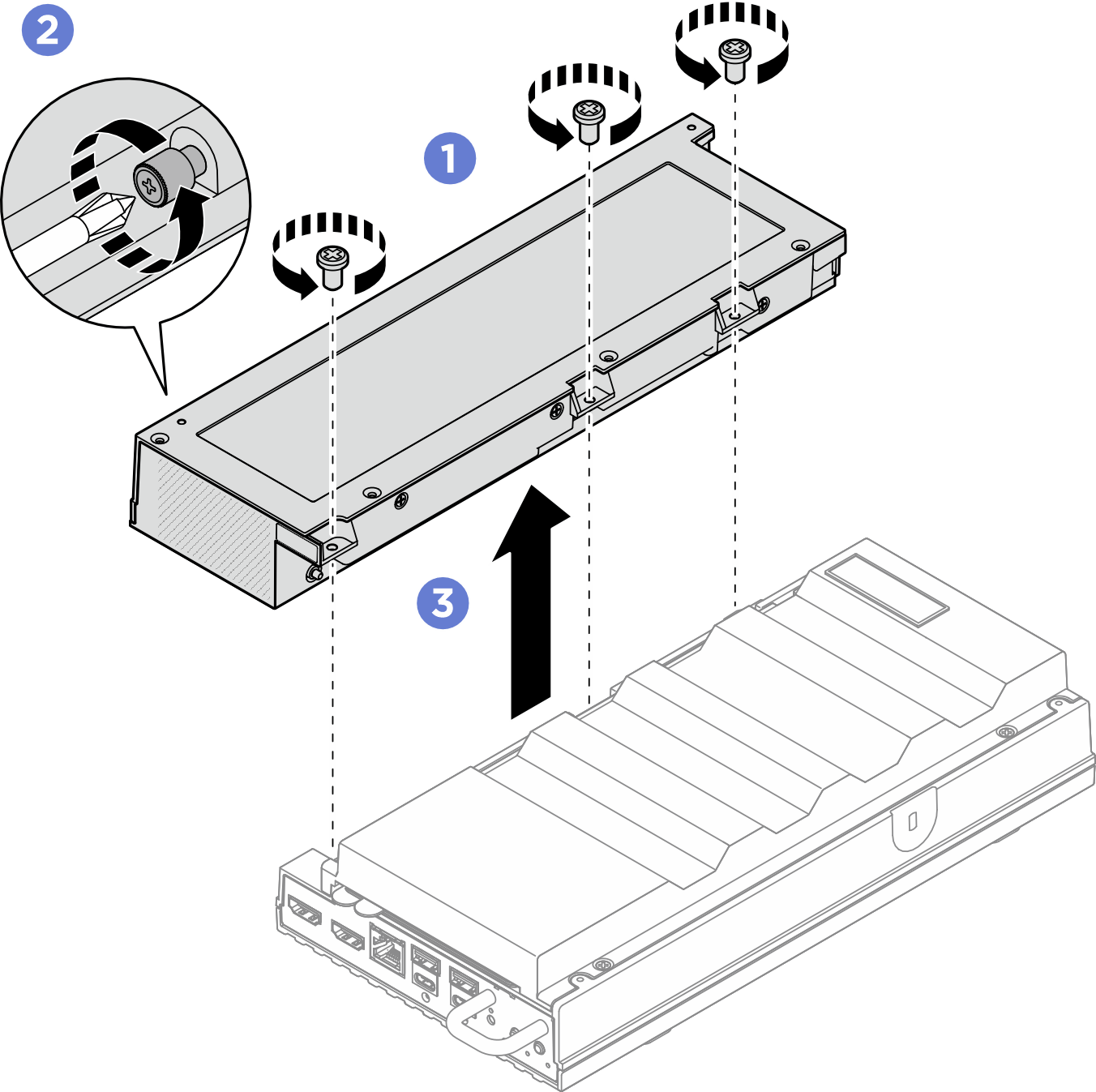 2
1
3