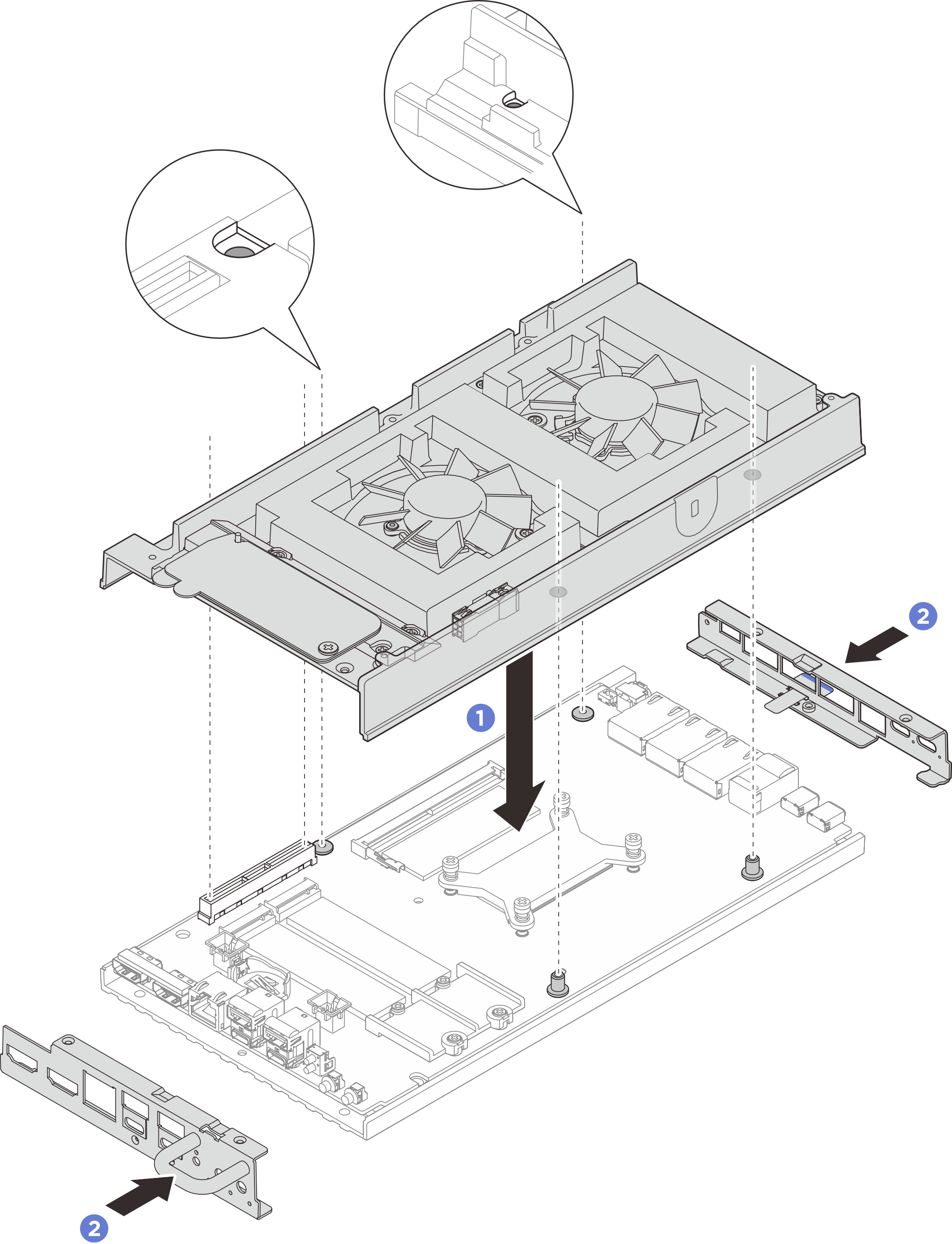 2
1
2